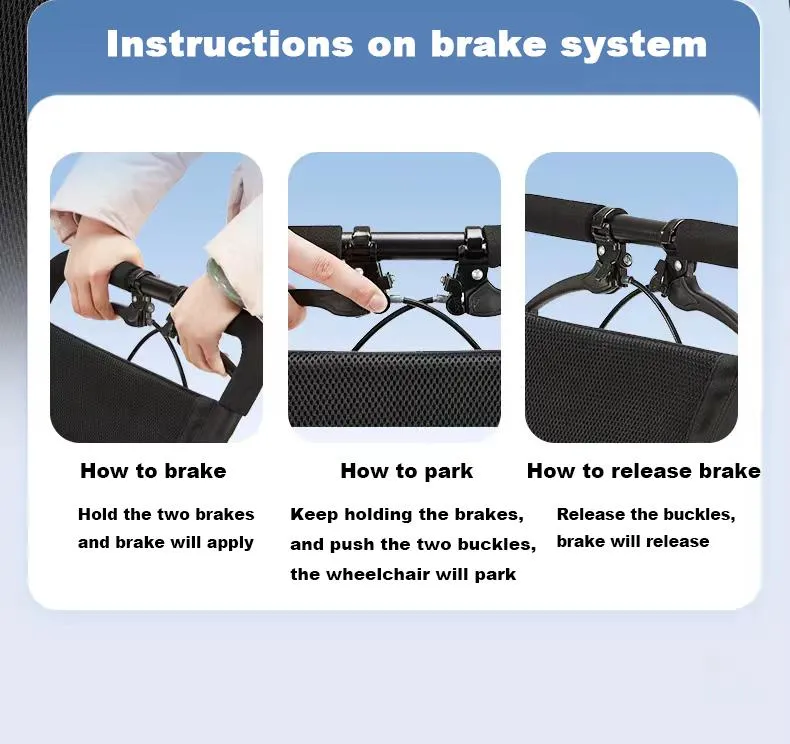 Instructions on brake system

How to brake

Hold the two brakes and brake will apply

How to park

Keep holding the brakes, and push the two buckles, the wheelchair will park

How to release brake

Release the buckles, brake will release