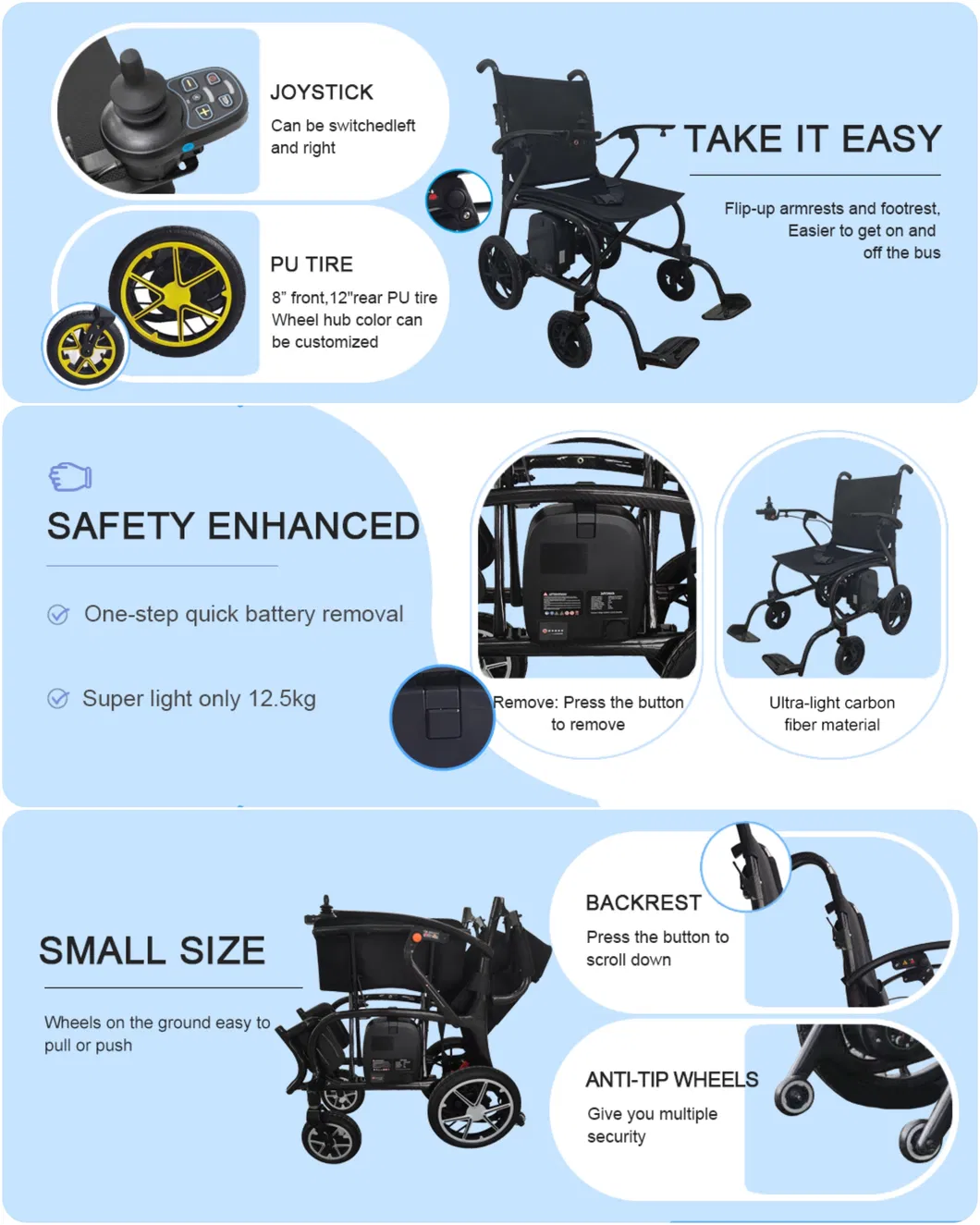 JOYSTICK

Can be switchedleft and right

PU TIRE

8" front,12"rear PU tire Wheel hub color can be customized

TAKE IT EASY

Flip-up armrests and footrest, Easier to get on and off the bus

SAFETY ENHANCED

One-step quick battery removal

Super light only 12.5kg

Remove: Press the button to remove

Ultra-light carbon fiber material

SMALL SIZE

Wheels on the ground easy to pull or push

BACKREST

Press the button to scroll down

ANTI-TIP WHEELS

Give you multiple security