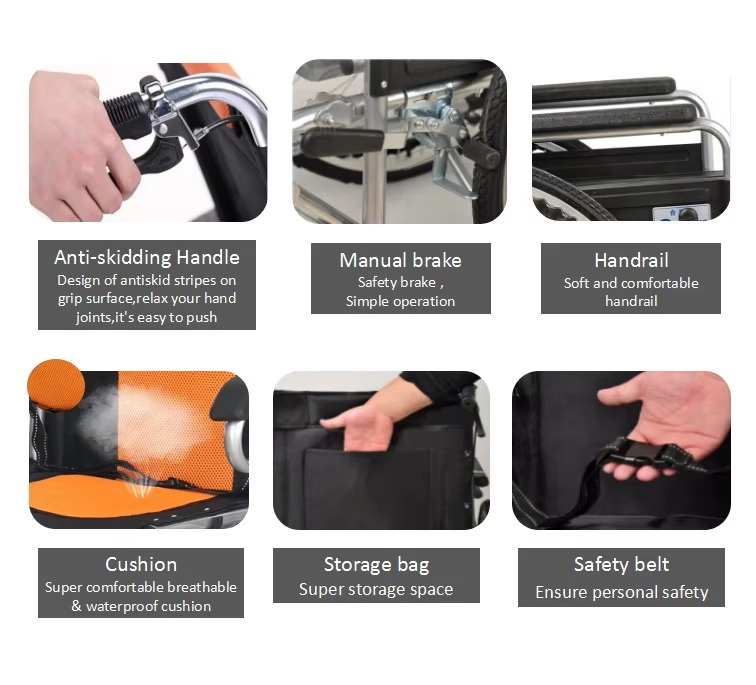 Anti-skidding Handle
Design of antiskid stripes on grip surface,relax your hand joints,it's easy to push

Manual brake
Safety brake ,
Simple operation

Handrail
Soft and comfortable handrail

Cushion
Super comfortable breathable & waterproof cushion

Storage bag
Super storage space

Safety belt
Ensure personal safety