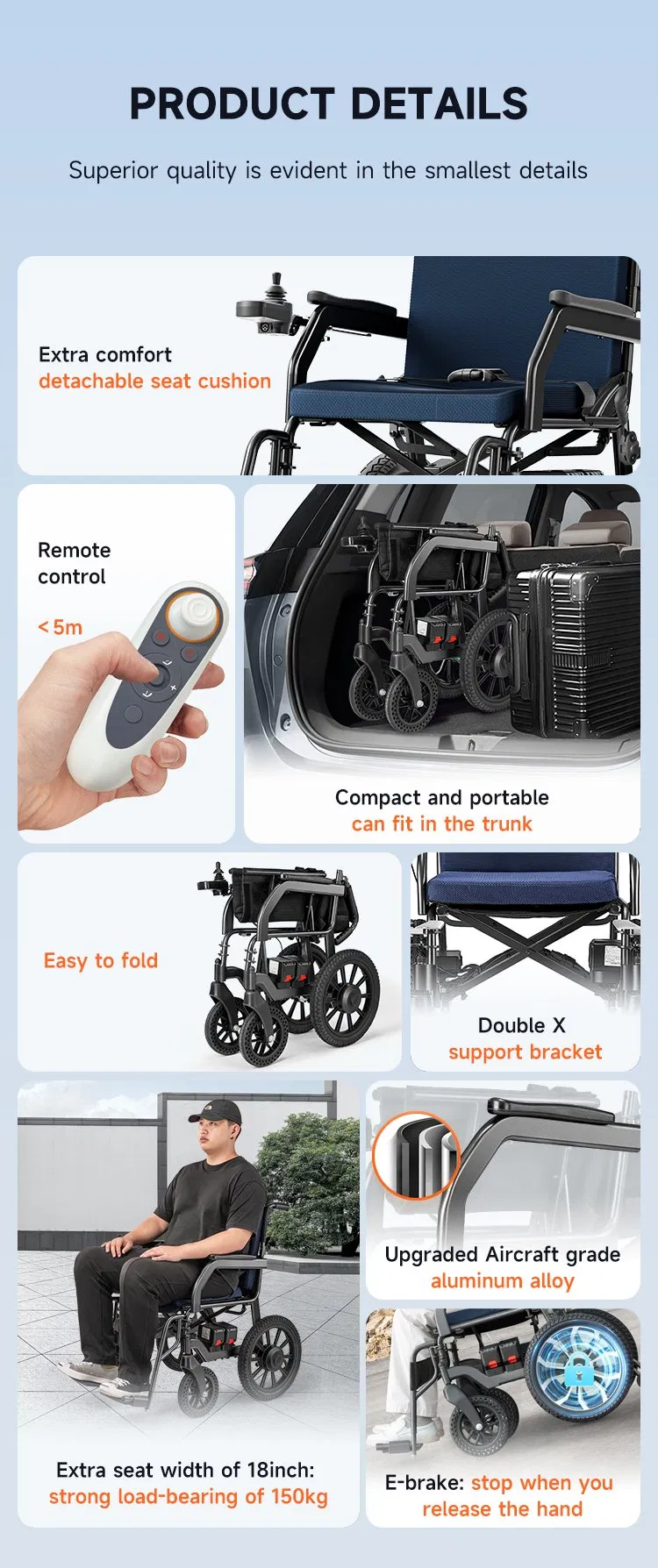 PRODUCT DETAILS

Superior quality is evident in the smallest details

Extra comfort
detachable seat cushion

Remote control
<5m

Compact and portable
can fit in the trunk

Easy to fold

Double X
support bracket

Upgraded Aircraft grade
aluminum alloy

Extra seat width of 18inch:
strong load-bearing of 150kg

E-brake: stop when you release the hand