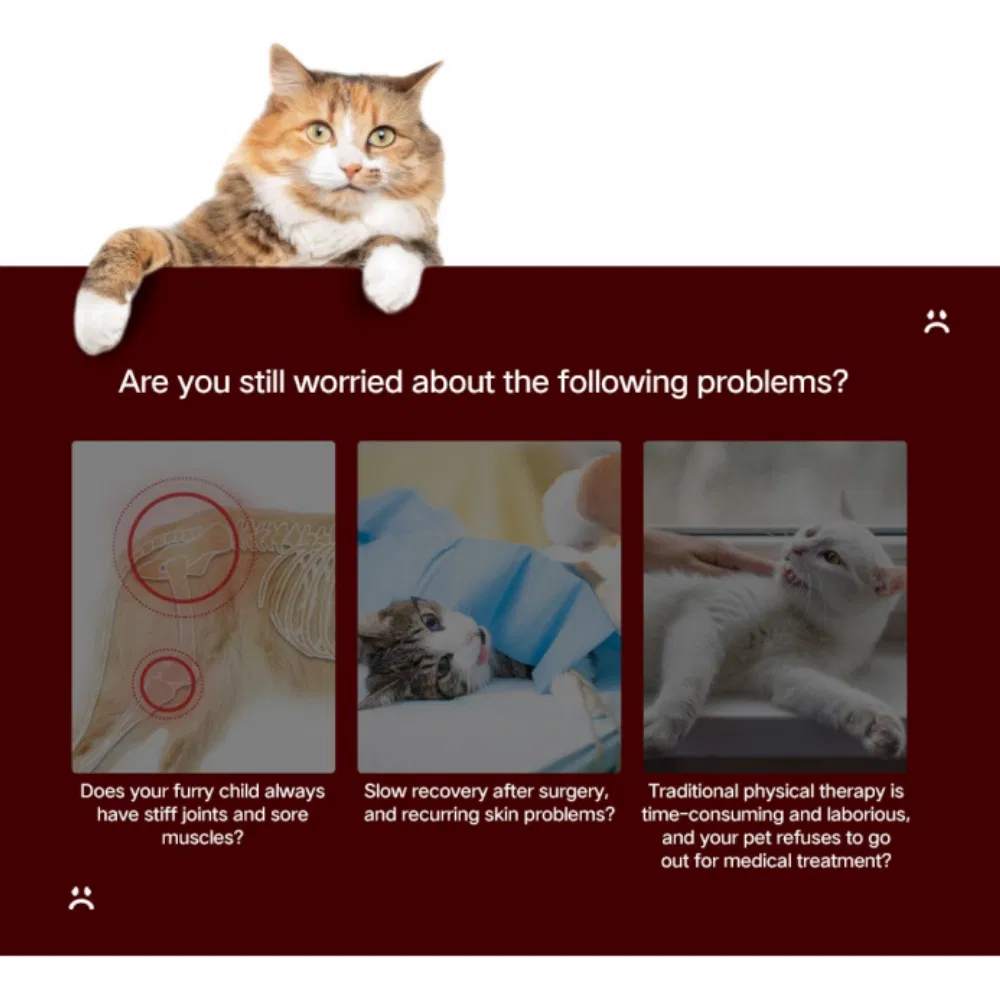 Are you still worried about the following problems?

Does your furry child always have stiff joints and sore muscles?

Slow recovery after surgery, and recurring skin problems?

Traditional physical therapy is time-consuming and laborious, and your pet refuses to go out for medical treatment?