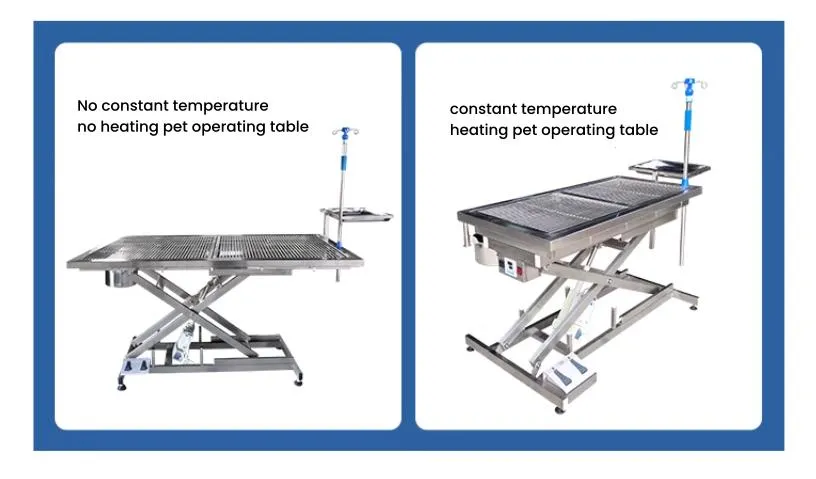 No constant temperature
no heating pet operating table

constant temperature
heating pet operating table