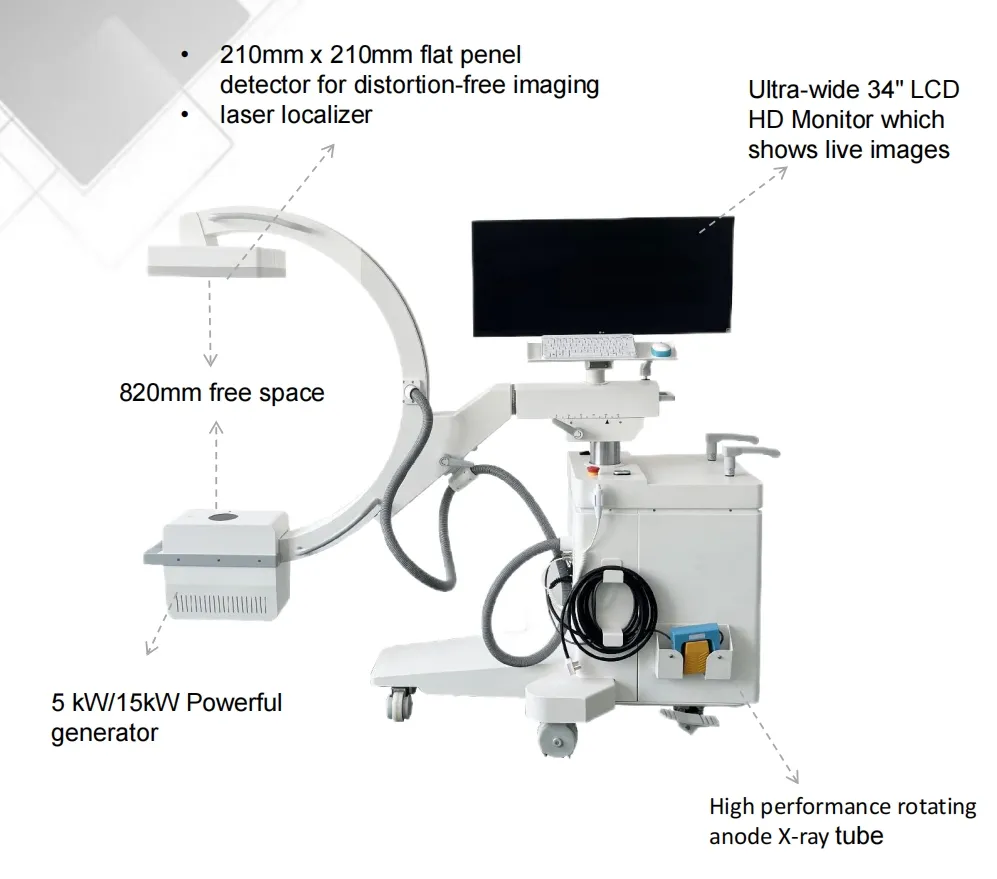 • 210mm x 210mm flat penel detector for distortion-free imaging
• laser localizer

Ultra-wide 34" LCD HD Monitor which shows live images

820mm free space

5 kW/15kW Powerful generator

High performance rotating anode X-ray tube