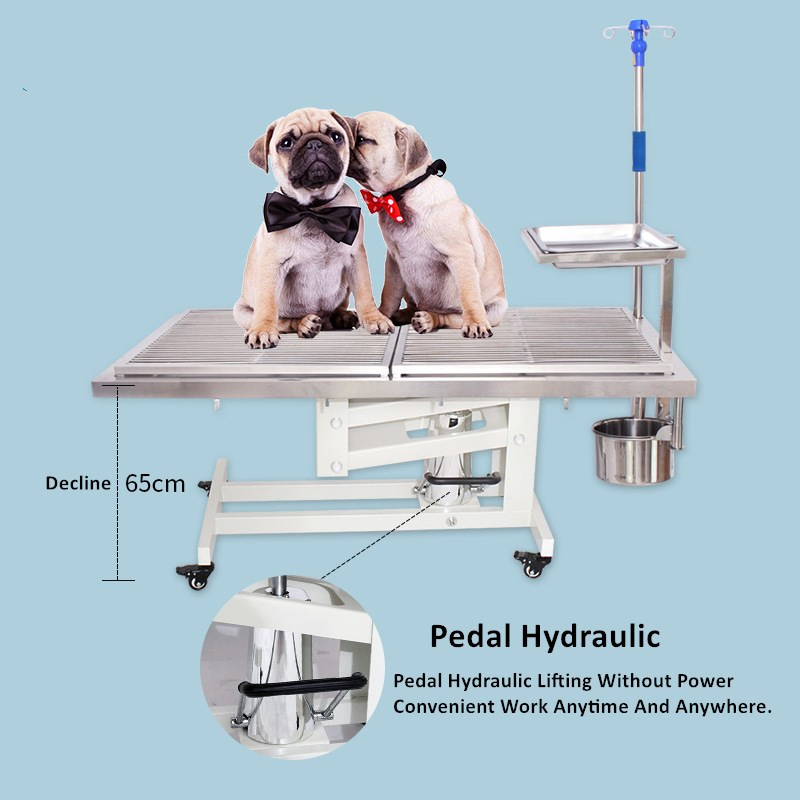 Decline 65cm

Pedal Hydraulic

Pedal Hydraulic Lifting Without Power Convenient Work Anytime And Anywhere.