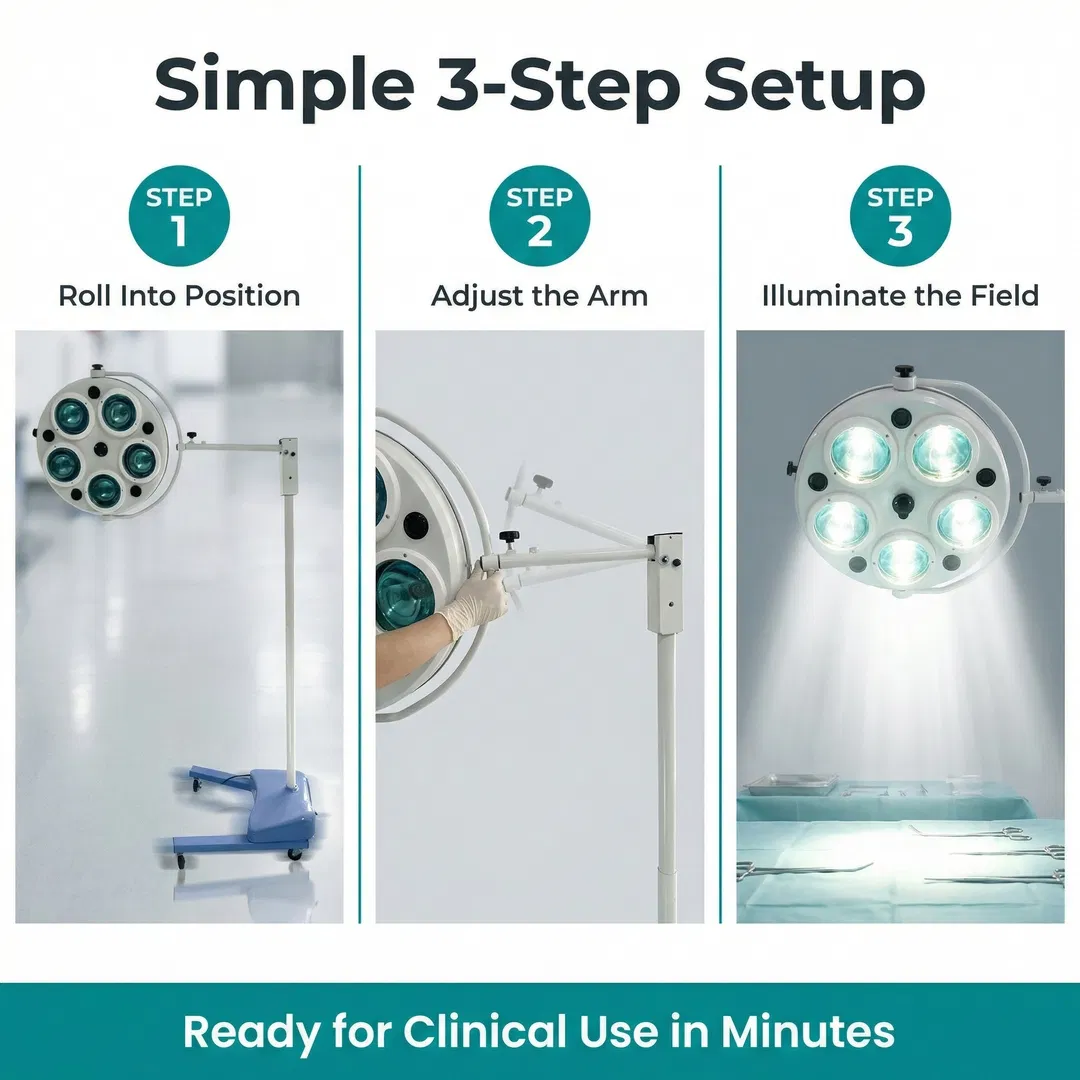 Simple 3-Step Setup

STEP 1
Roll Into Position

STEP 2
Adjust the Arm

STEP 3
Illuminate the Field

Ready for Clinical Use in Minutes