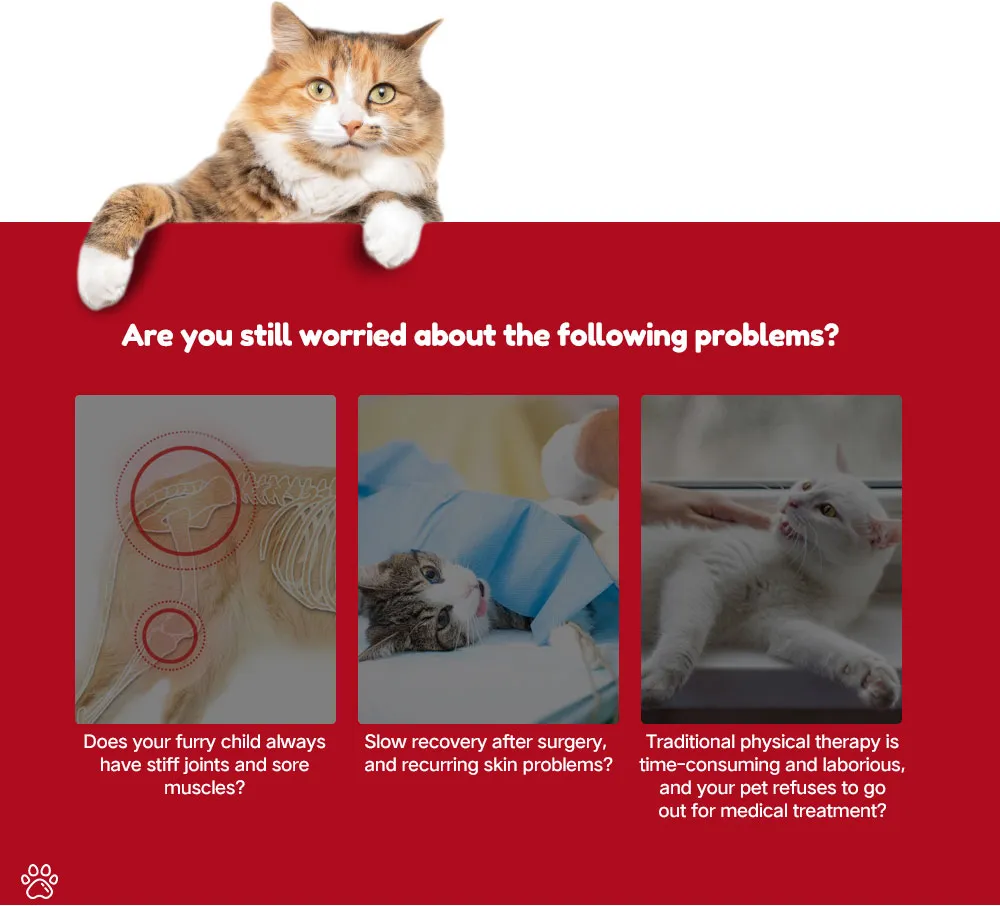 Are you still worried about the following problems?

Does your furry child always have stiff joints and sore muscles?

Slow recovery after surgery, and recurring skin problems?

Traditional physical therapy is time-consuming and laborious, and your pet refuses to go out for medical treatment?