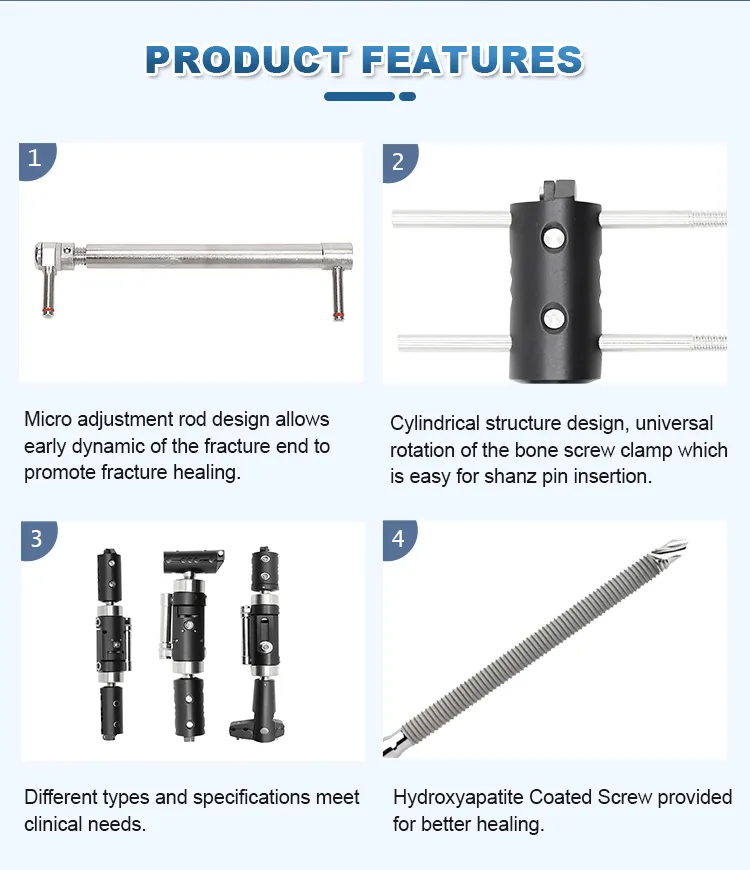 PRODUCT FEATURES

1

Micro adjustment rod design allows early dynamic of the fracture end to promote fracture healing.

2

Cylindrical structure design, universal rotation of the bone screw clamp which is easy for shanz pin insertion.

3

Different types and specifications meet clinical needs.

4

Hydroxyapatite Coated Screw provided for better healing.