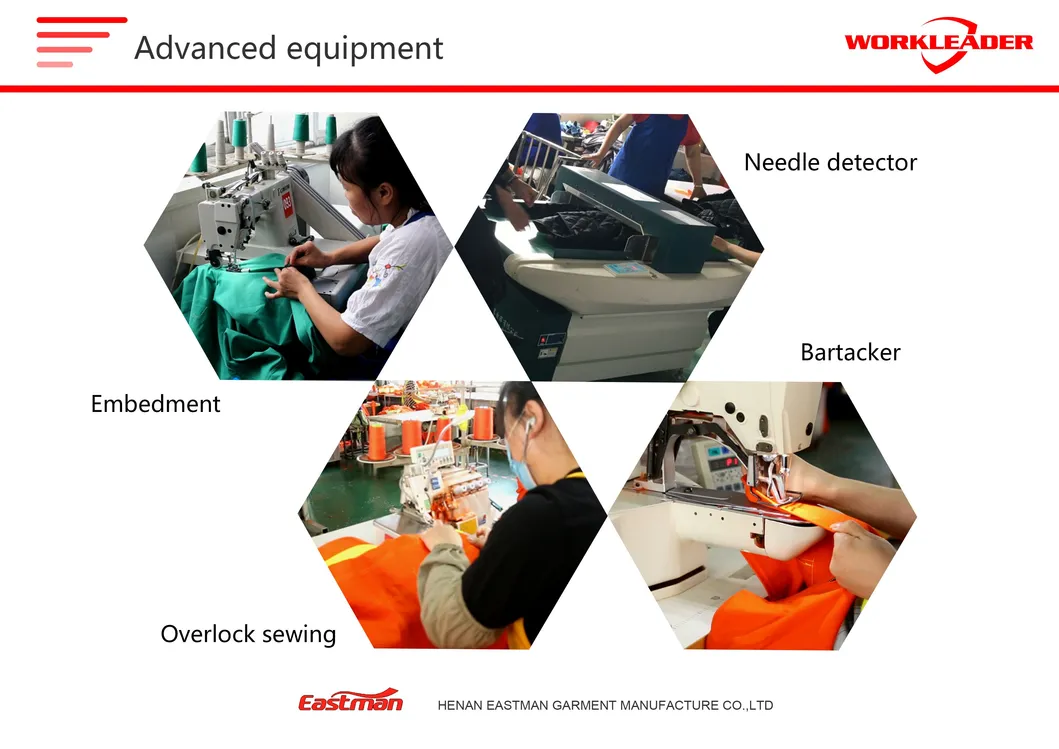 Advanced equipment

WORKLEADER

Needle detector

Bartacker

Embedment

Overlock sewing

Eastman HENAN EASTMAN GARMENT MANUFACTURE CO.,LTD