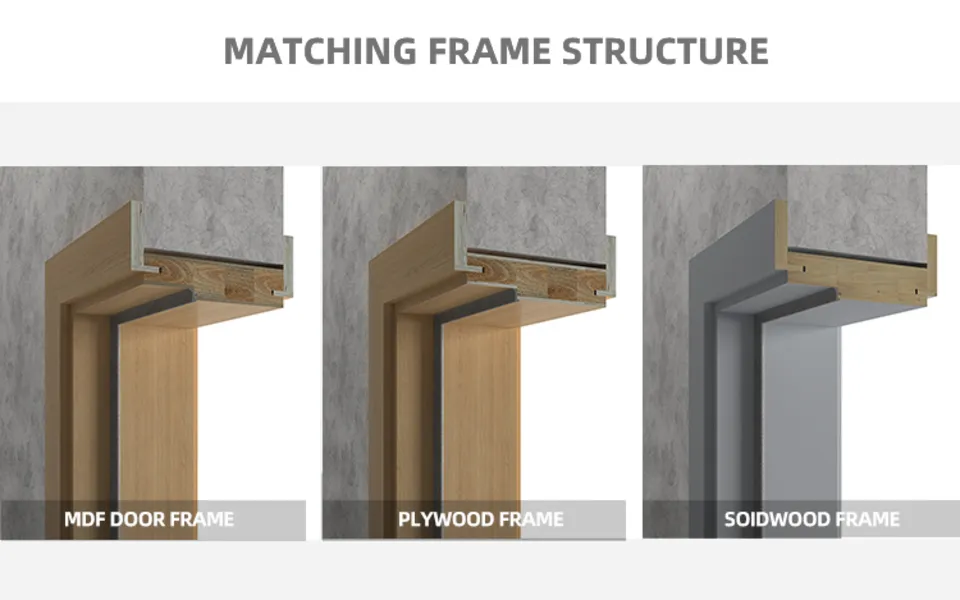 MATCHING FRAME STRUCTURE

MDF DOOR FRAME

PLYWOOD FRAME

SOIDWOOD FRAME