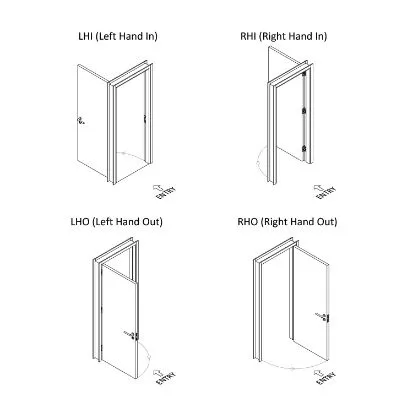 LHI (Left Hand In)

ENTRY

RHI (Right Hand In)

ENTRY

LHO (Left Hand Out)

ENTRY

RHO (Right Hand Out)

ENTRY