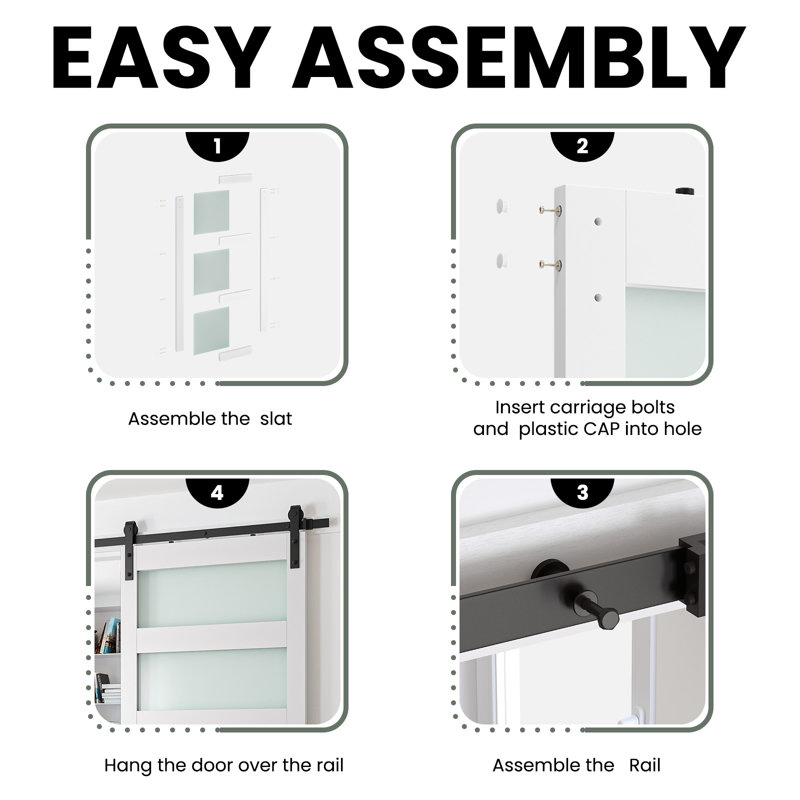 EASY ASSEMBLY

1

Assemble the slat

2

Insert carriage bolts and plastic CAP into hole

4

Hang the door over the rail

3

Assemble the Rail