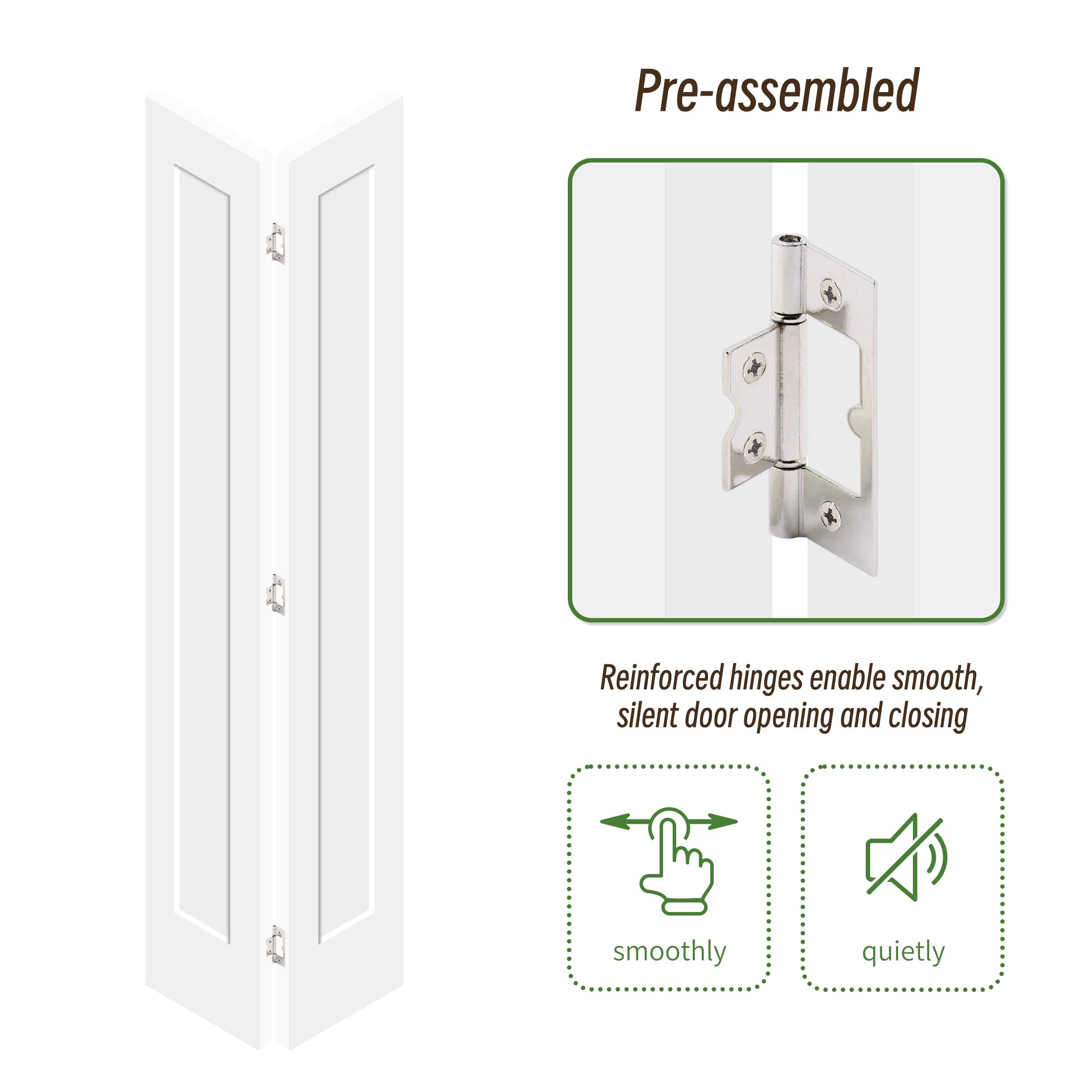 Pre-assembled

Reinforced hinges enable smooth, silent door opening and closing

smoothly

quietly