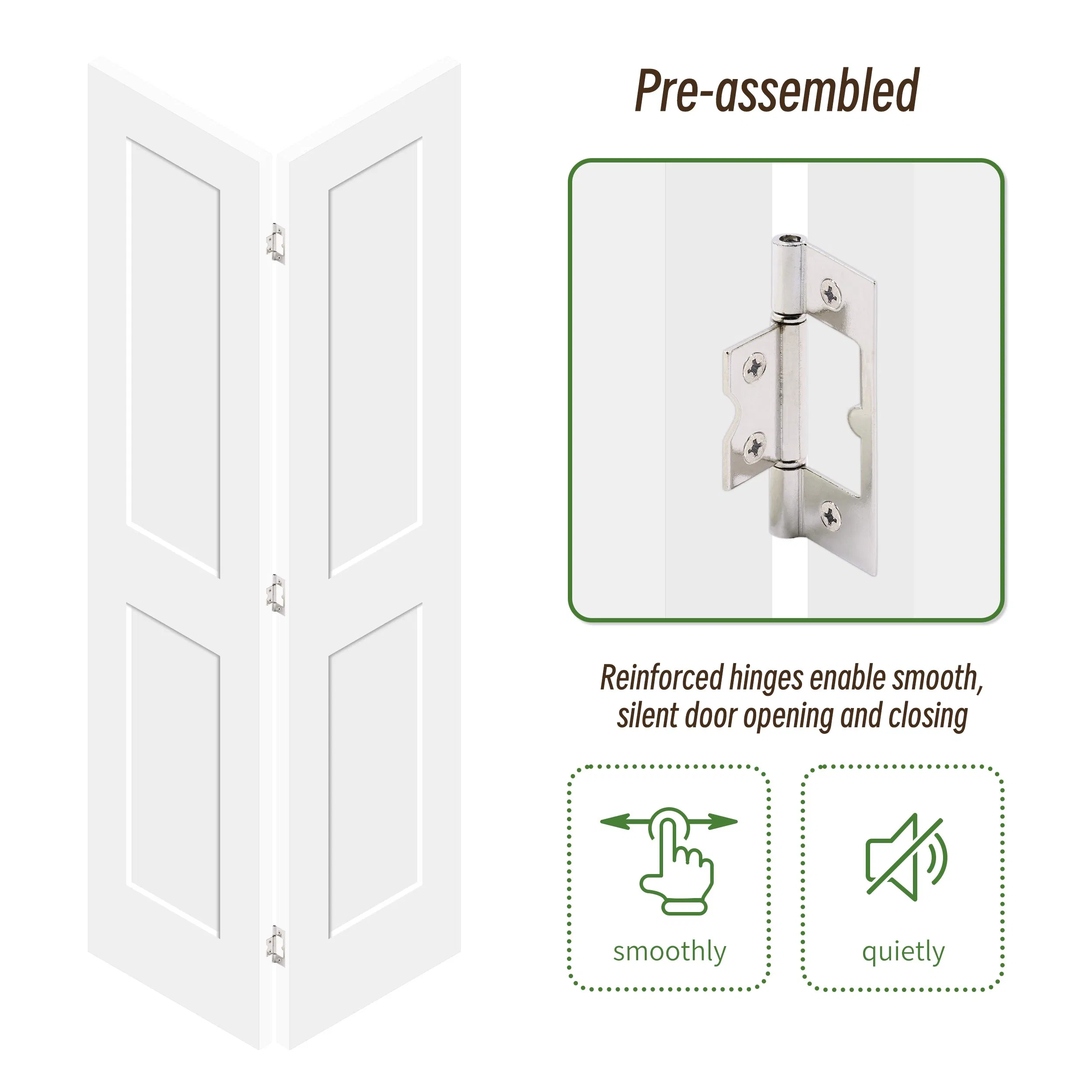 Pre-assembled

Reinforced hinges enable smooth, silent door opening and closing

smoothly

quietly