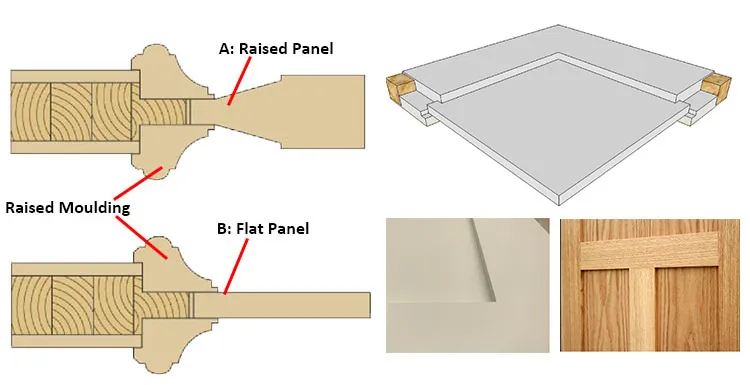 A: Raised Panel

Raised Moulding

B: Flat Panel