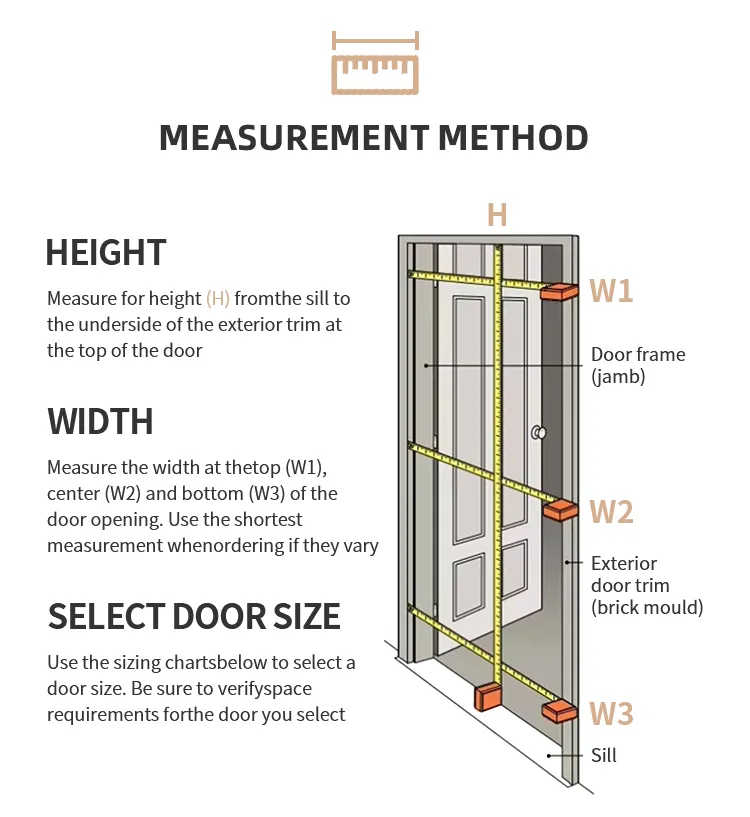 MEASUREMENT METHOD

HEIGHT

Measure for height (H) fromthe sill to the underside of the exterior trim at the top of the door

WIDTH

Measure the width at thetop (W1), center (W2) and bottom (W3) of the door opening. Use the shortest measurement whenordering if they vary

SELECT DOOR SIZE

Use the sizing chartsbelow to select a door size. Be sure to verifyspace requirements forthe door you select

H

W1

Door frame (jamb)

W2

Exterior door trim (brick mould)

W3

Sill