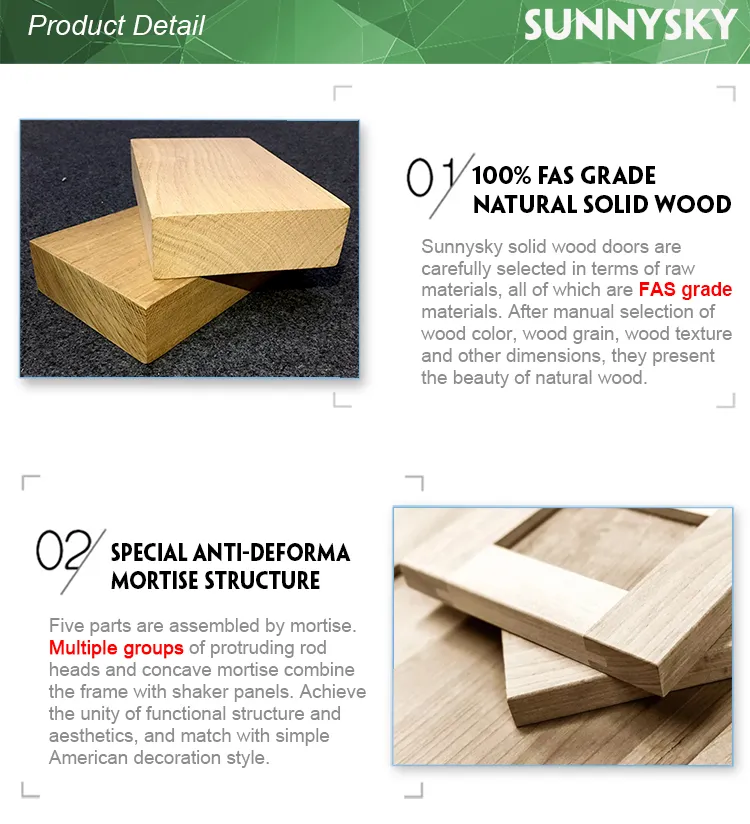 Product Detail

SUNNYSKY

01 100% FAS GRADE NATURAL SOLID WOOD

Sunnysky solid wood doors are carefully selected in terms of raw materials, all of which are FAS grade materials. After manual selection of wood color, wood grain, wood texture and other dimensions, they present the beauty of natural wood.

02 SPECIAL ANTI-DEFORMA MORTISE STRUCTURE

Five parts are assembled by mortise. Multiple groups of protruding rod heads and concave mortise combine the frame with shaker panels. Achieve the unity of functional structure and aesthetics, and match with simple American decoration style.