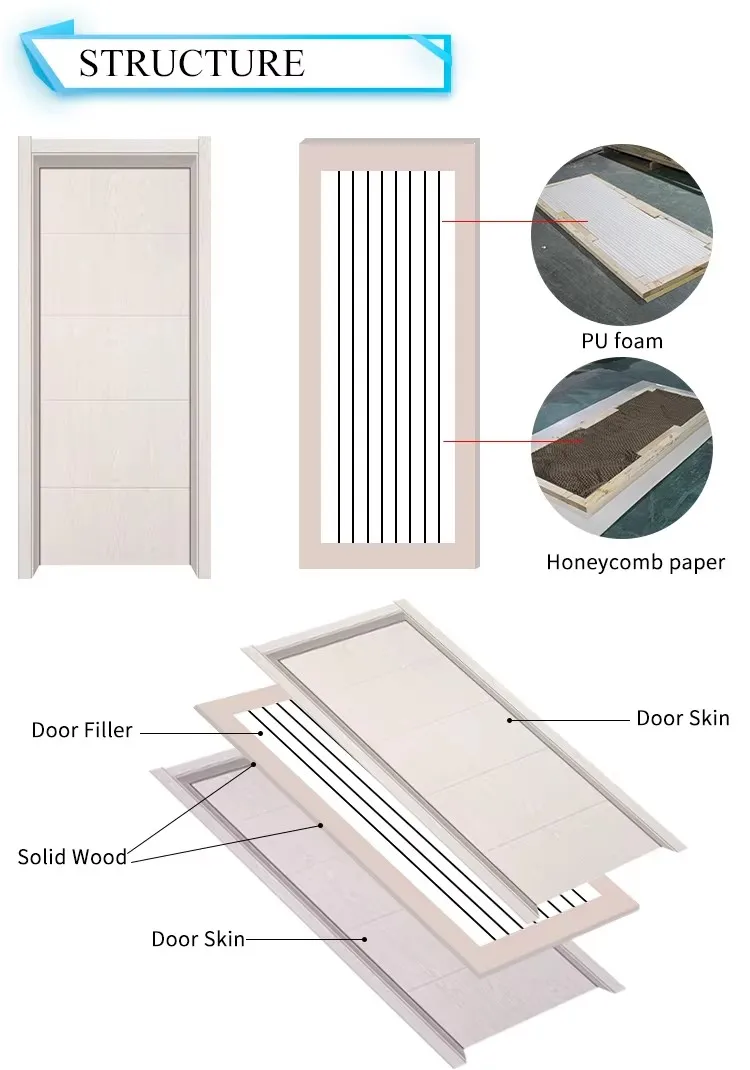 STRUCTURE

PU foam

Honeycomb paper

Door Filler

Door Skin

Solid Wood

Door Skin