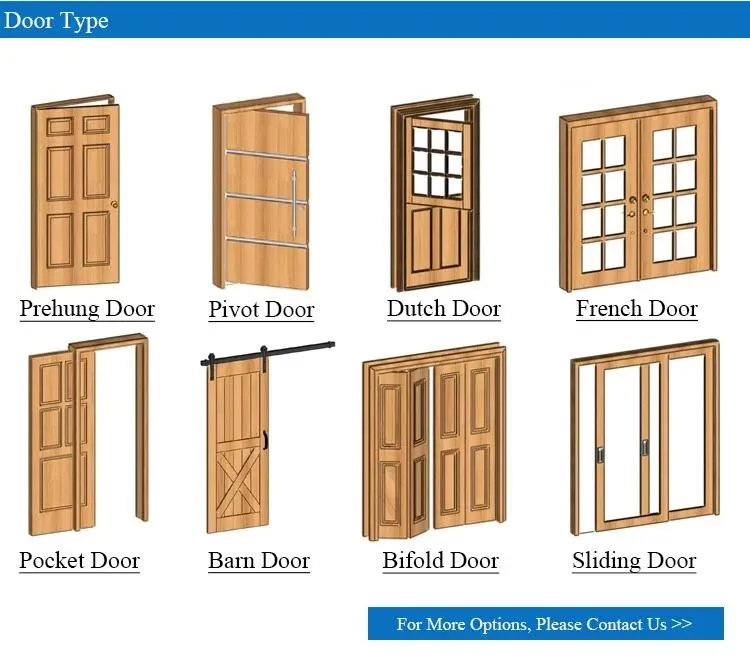 Door Type

Prehung Door

Pivot Door

Dutch Door

French Door

Pocket Door

Barn Door

Bifold Door

Sliding Door

For More Options, Please Contact Us >>