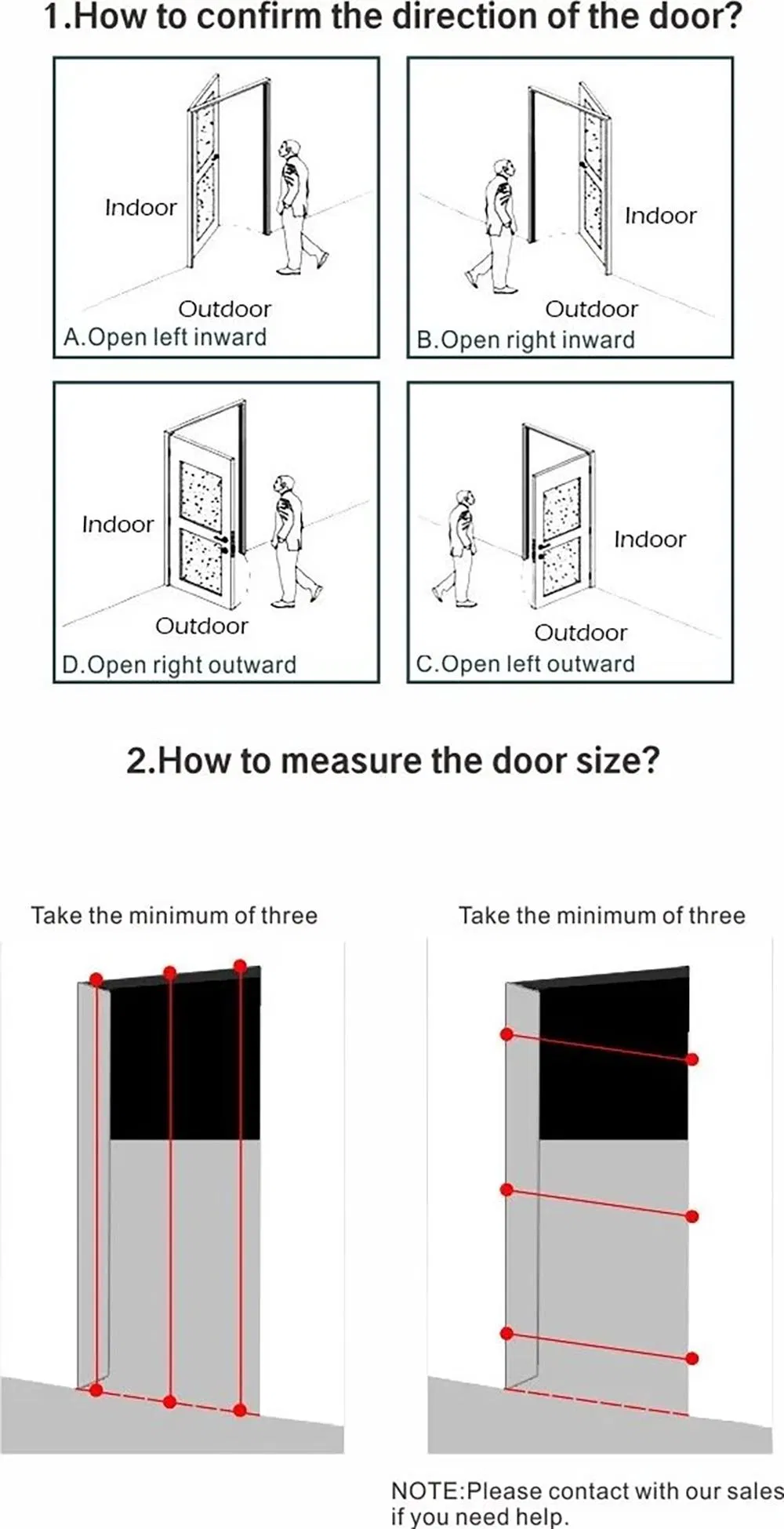 1.How to confirm the direction of the door?

Indoor
Outdoor
A.Open left inward

Indoor
Outdoor
B.Open right inward

Indoor
Outdoor
D.Open right outward

Indoor
Outdoor
C.Open left outward

2.How to measure the door size?

Take the minimum of three

Take the minimum of three

NOTE:Please contact with our sales if you need help.