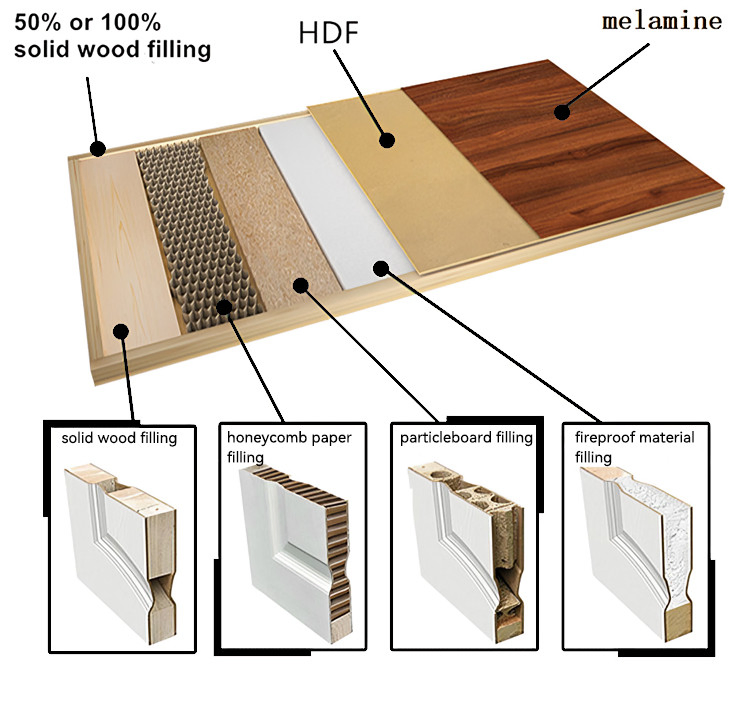 50% or 100%
solid wood filling

HDF

melamine

solid wood filling

honeycomb paper filling

particleboard filling

fireproof material filling