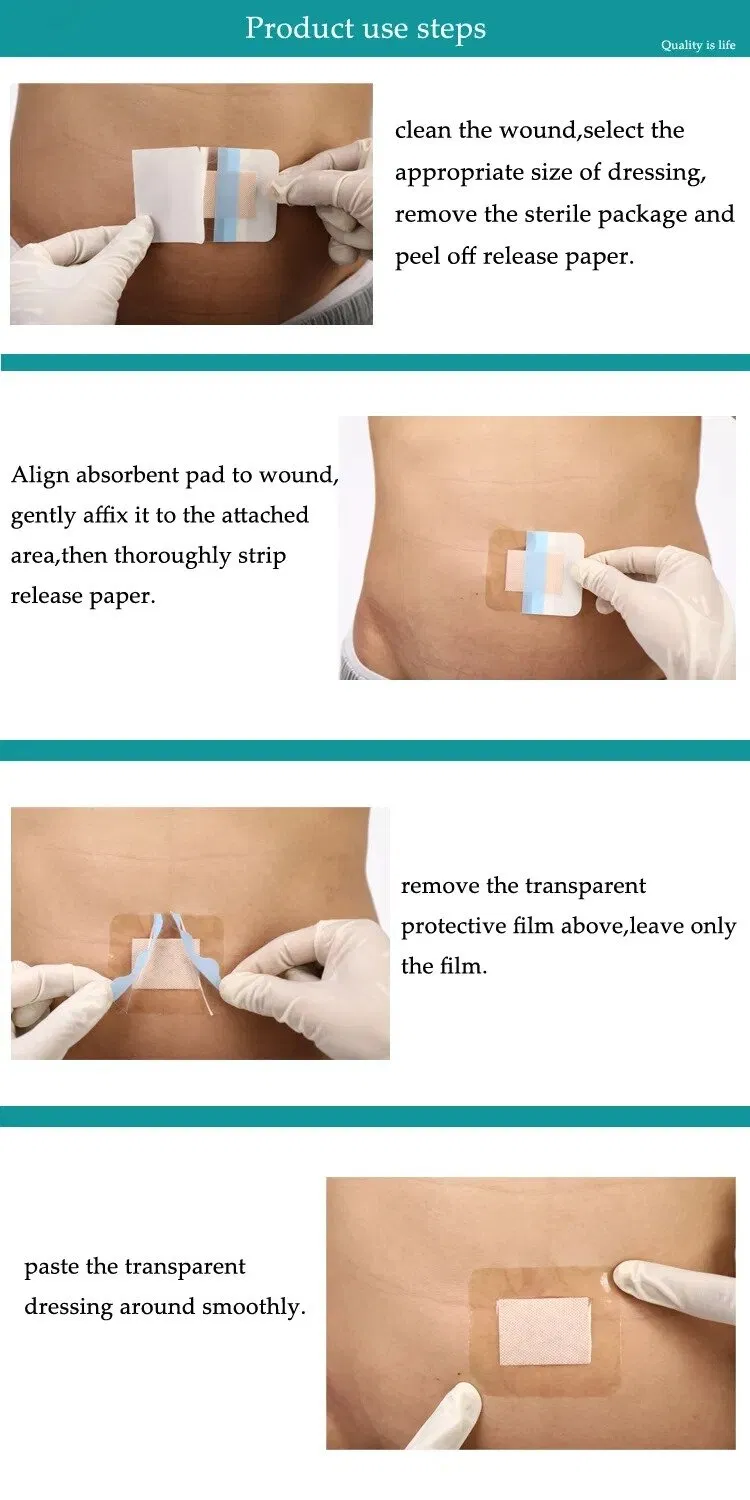 Product use steps

Quality is life

clean the wound,select the appropriate size of dressing, remove the sterile package and peel off release paper.

Align absorbent pad to wound, gently affix it to the attached area,then thoroughly strip release paper.

remove the transparent protective film above,leave only the film.

paste the transparent dressing around smoothly.