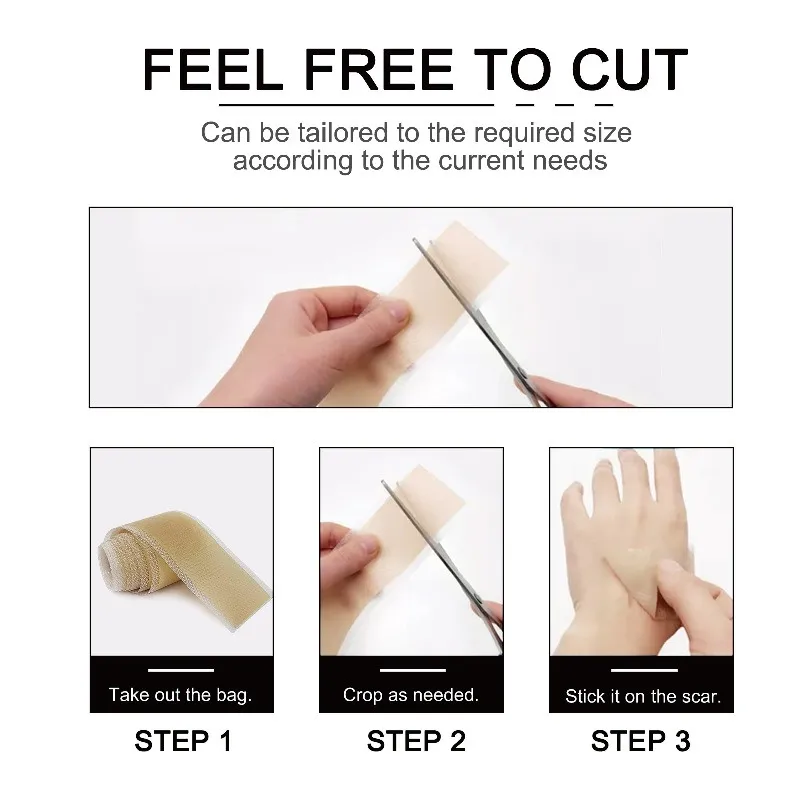 FEEL FREE TO CUT

Can be tailored to the required size according to the current needs

Take out the bag.

STEP 1

Crop as needed.

STEP 2

Stick it on the scar.

STEP 3