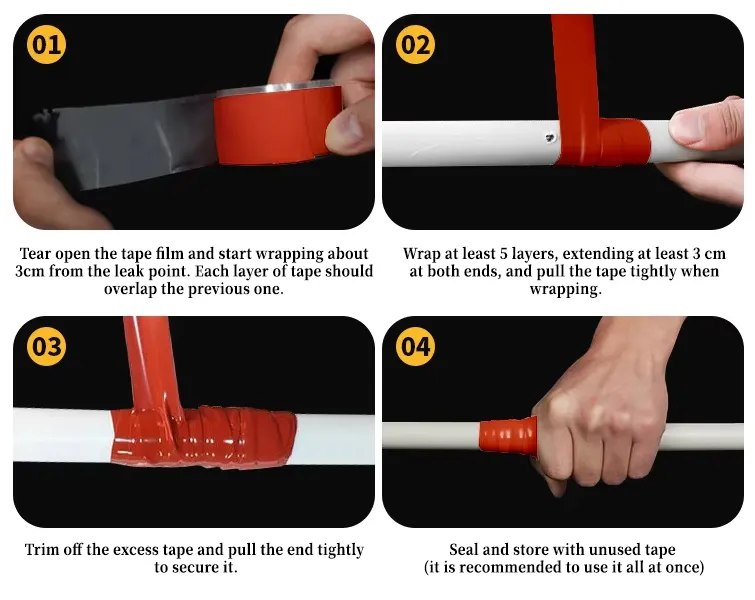 01

Tear open the tape film and start wrapping about 3cm from the leak point. Each layer of tape should overlap the previous one.

02

Wrap at least 5 layers, extending at least 3 cm at both ends, and pull the tape tightly when wrapping.

03

Trim off the excess tape and pull the end tightly to secure it.

04

Seal and store with unused tape
(it is recommended to use it all at once)