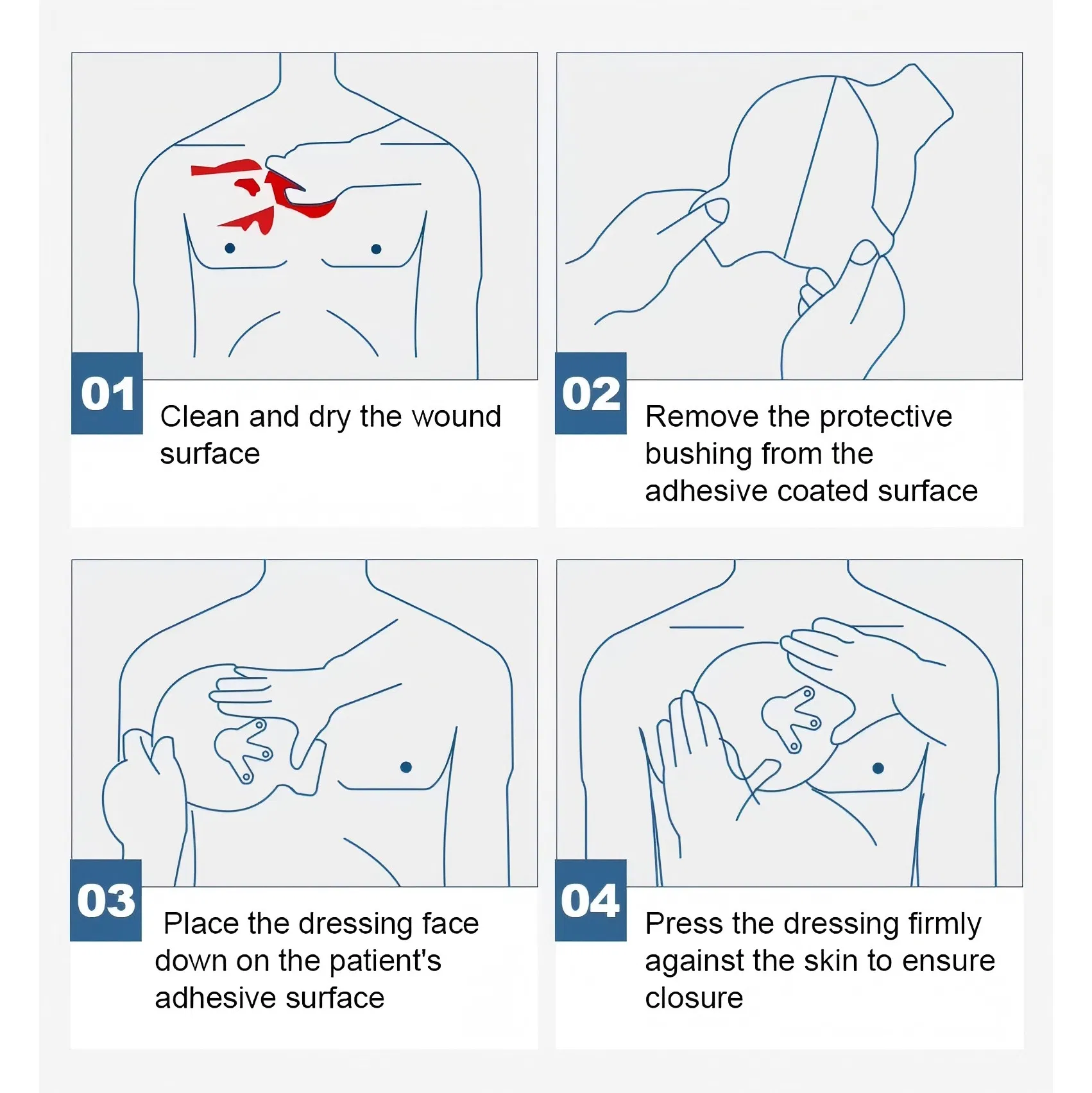 01
Clean and dry the wound surface

02
Remove the protective bushing from the adhesive coated surface

03
Place the dressing face down on the patient's adhesive surface

04
Press the dressing firmly against the skin to ensure closure