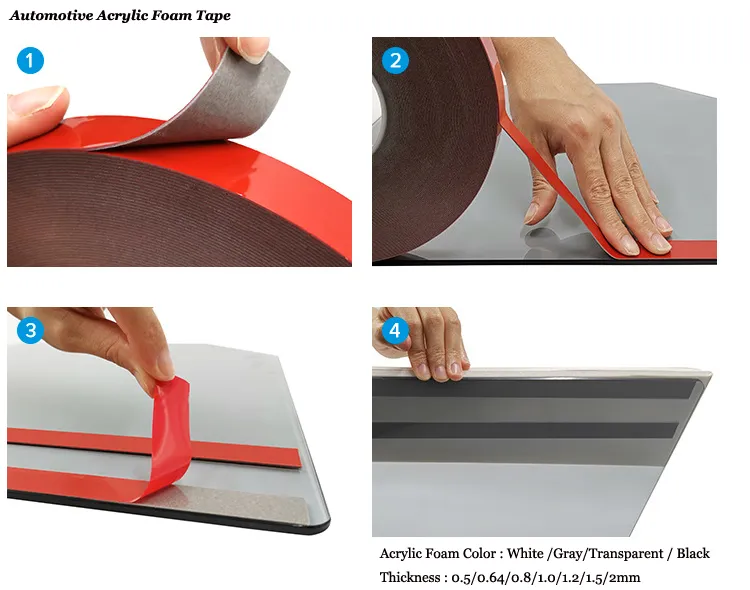 Automotive Acrylic Foam Tape

1

2

3

4

Acrylic Foam Color : White /Gray/Transparent / Black

Thickness : 0.5/0.64/0.8/1.0/1.2/1.5/2mm