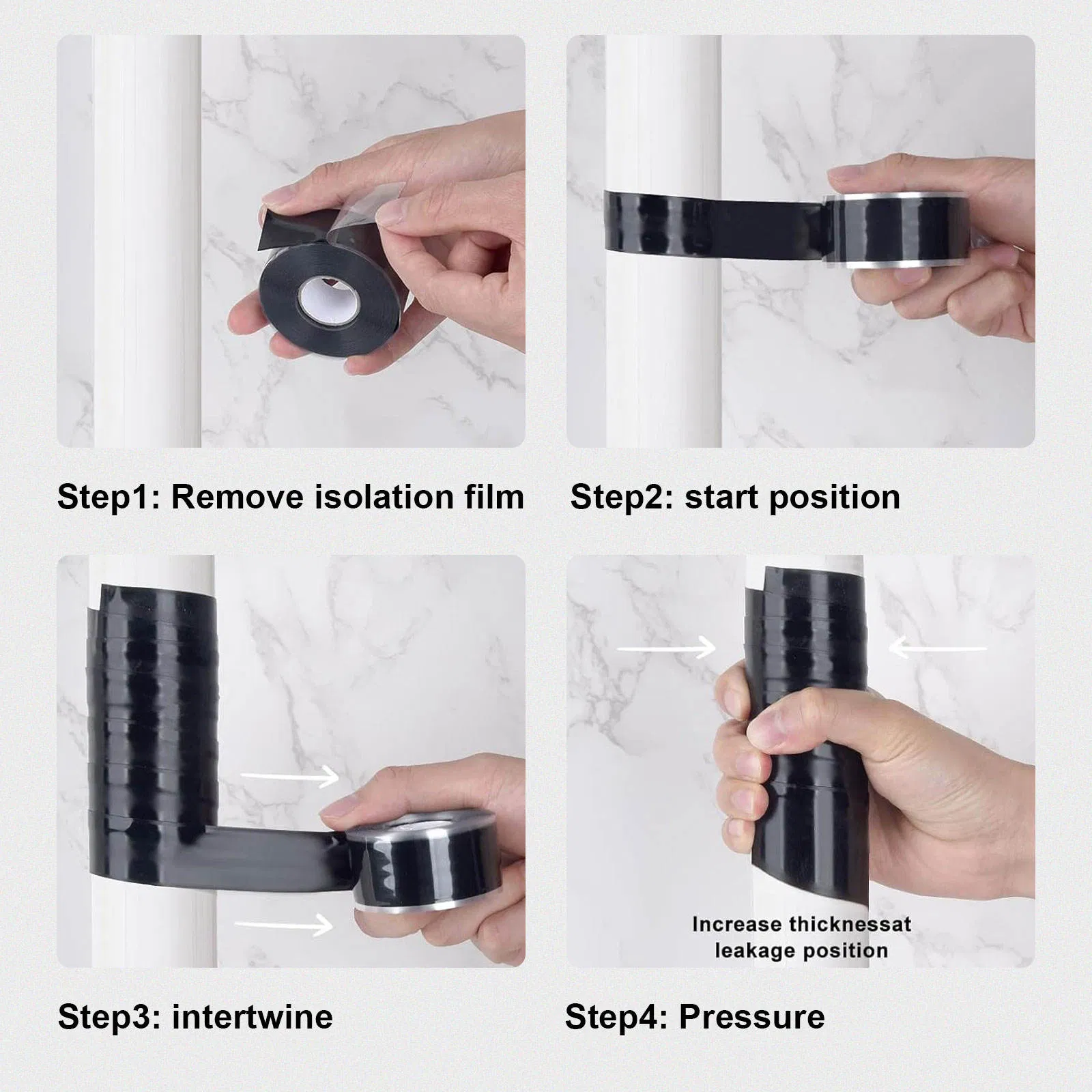 Step1: Remove isolation film

Step2: start position

Step3: intertwine

Increase thicknessat leakage position

Step4: Pressure