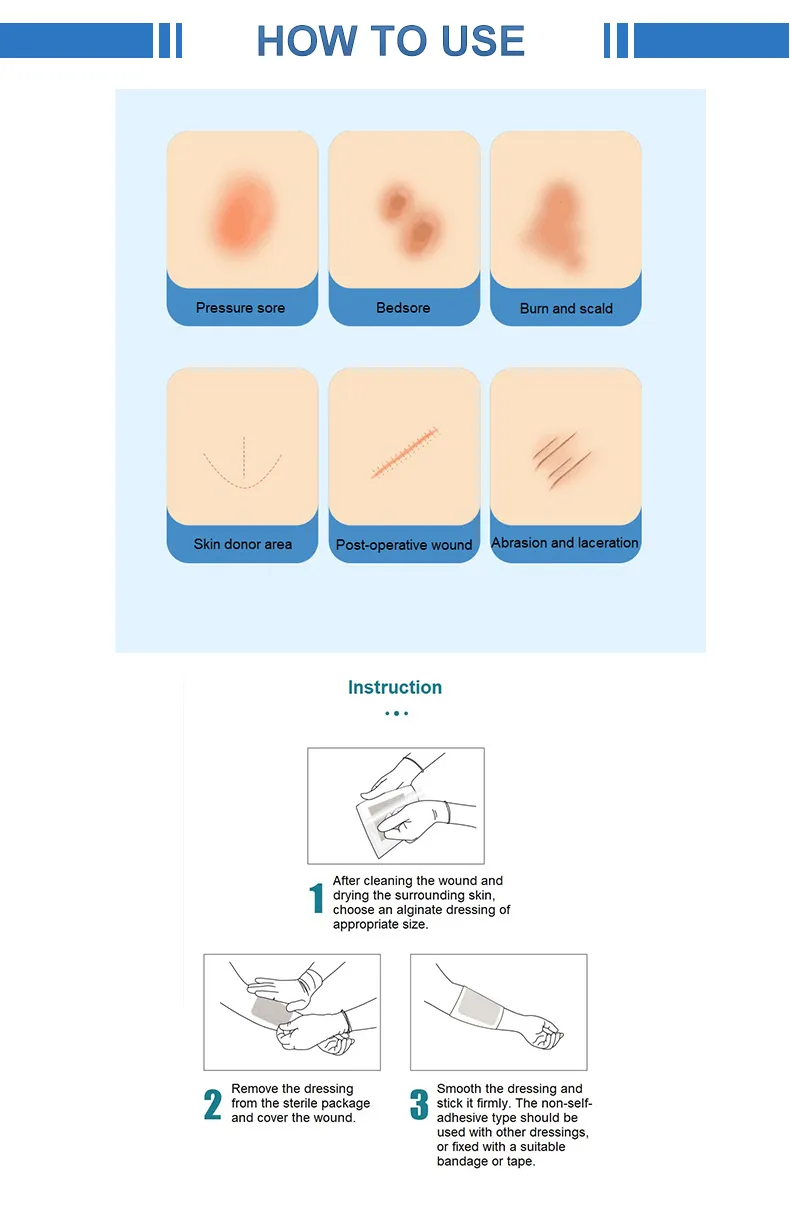 HOW TO USE

Pressure sore

Bedsore

Burn and scald

Skin donor area

Post-operative wound

Abrasion and laceration

Instruction

1 After cleaning the wound and drying the surrounding skin, choose an alginate dressing of appropriate size.

2 Remove the dressing from the sterile package and cover the wound.

3 Smooth the dressing and stick it firmly. The non-self-adhesive type should be used with other dressings, or fixed with a suitable bandage or tape.