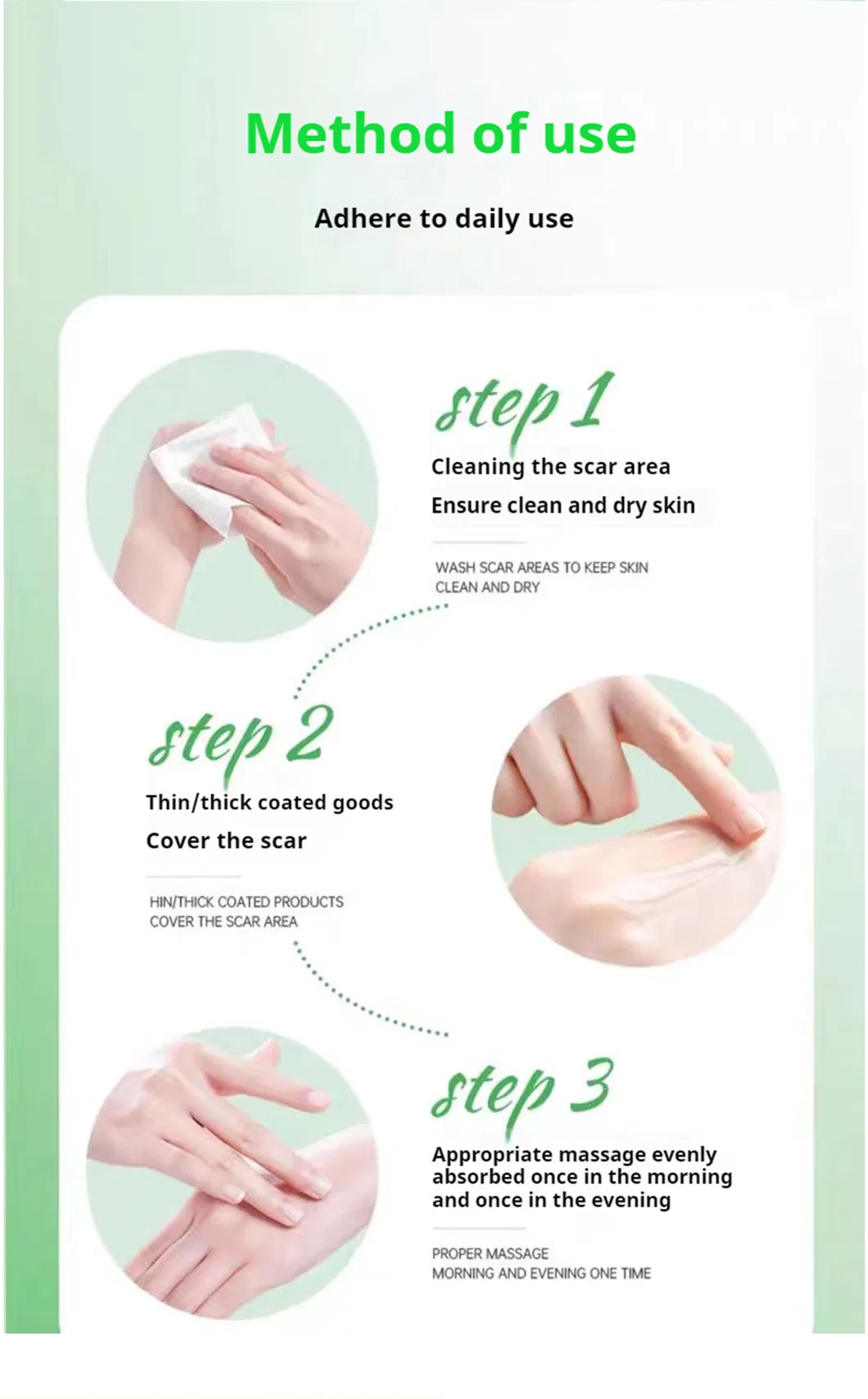 Method of use

Adhere to daily use

step 1

Cleaning the scar area

Ensure clean and dry skin

WASH SCAR AREAS TO KEEP SKIN CLEAN AND DRY

step 2

Thin/thick coated goods

Cover the scar

HIN/THICK COATED PRODUCTS COVER THE SCAR AREA

step 3

Appropriate massage evenly absorbed once in the morning and once in the evening

PROPER MASSAGE MORNING AND EVENING ONE TIME