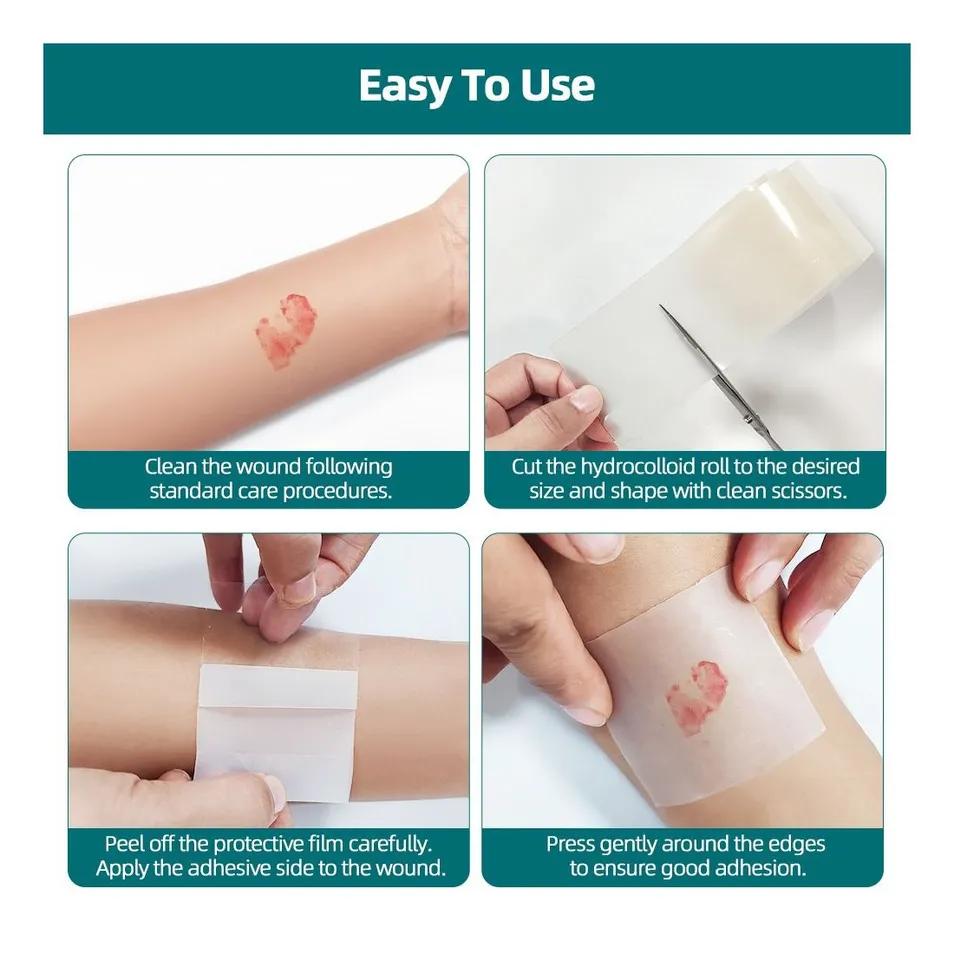 Easy To Use

Clean the wound following standard care procedures.

Cut the hydrocolloid roll to the desired size and shape with clean scissors.

Peel off the protective film carefully. Apply the adhesive side to the wound.

Press gently around the edges to ensure good adhesion.