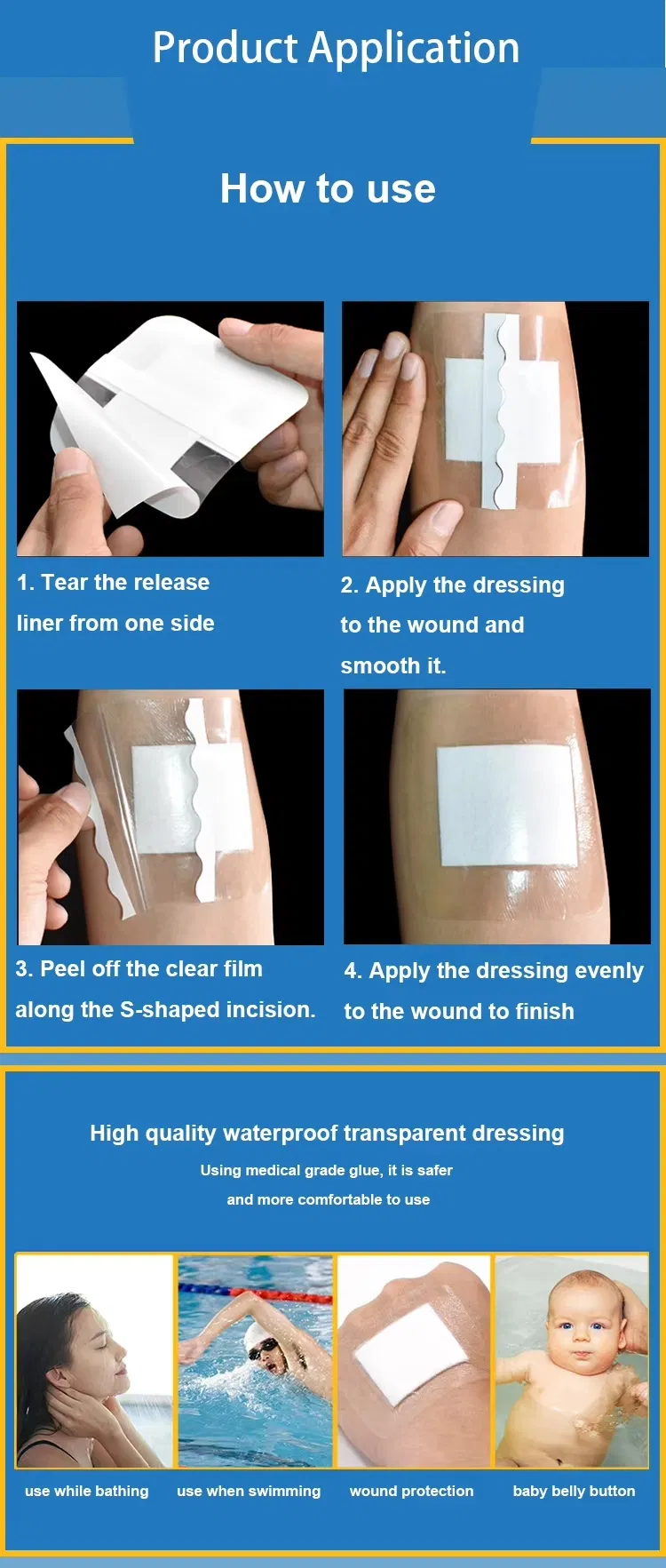 Product Application

How to use

1. Tear the release liner from one side

2. Apply the dressing to the wound and smooth it.

3. Peel off the clear film along the S-shaped incision.

4. Apply the dressing evenly to the wound to finish

High quality waterproof transparent dressing

Using medical grade glue, it is safer and more comfortable to use

use while bathing

use when swimming

wound protection

baby belly button