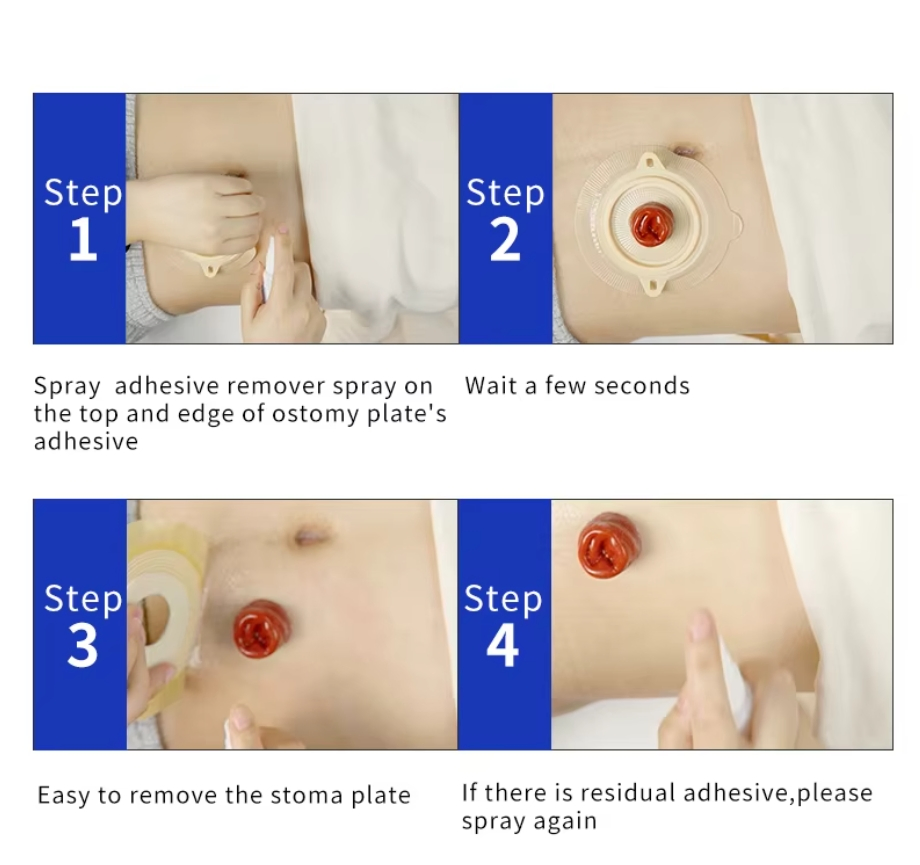 Step 1

Spray  adhesive remover spray on the top and edge of ostomy plate's adhesive

Step 2

Wait a few seconds

Step 3

Easy to remove the stoma plate

Step 4

If there is residual adhesive,please spray again