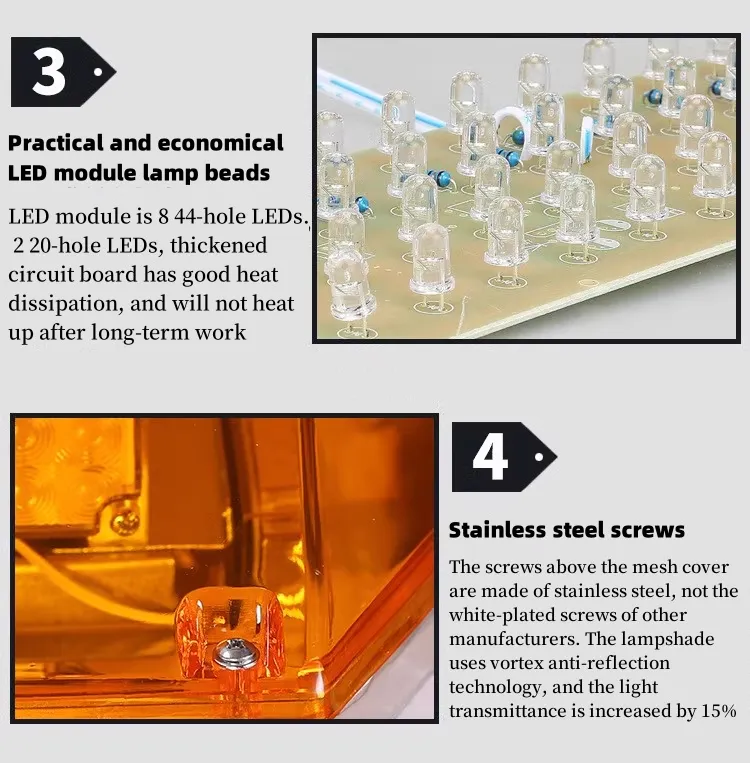 3

Practical and economical LED module lamp beads

LED module is 8 44-hole LEDs. 2 20-hole LEDs, thickened circuit board has good heat dissipation, and will not heat up after long-term work

4

Stainless steel screws

The screws above the mesh cover are made of stainless steel, not the white-plated screws of other manufacturers. The lampshade uses vortex anti-reflection technology, and the light transmittance is increased by 15%