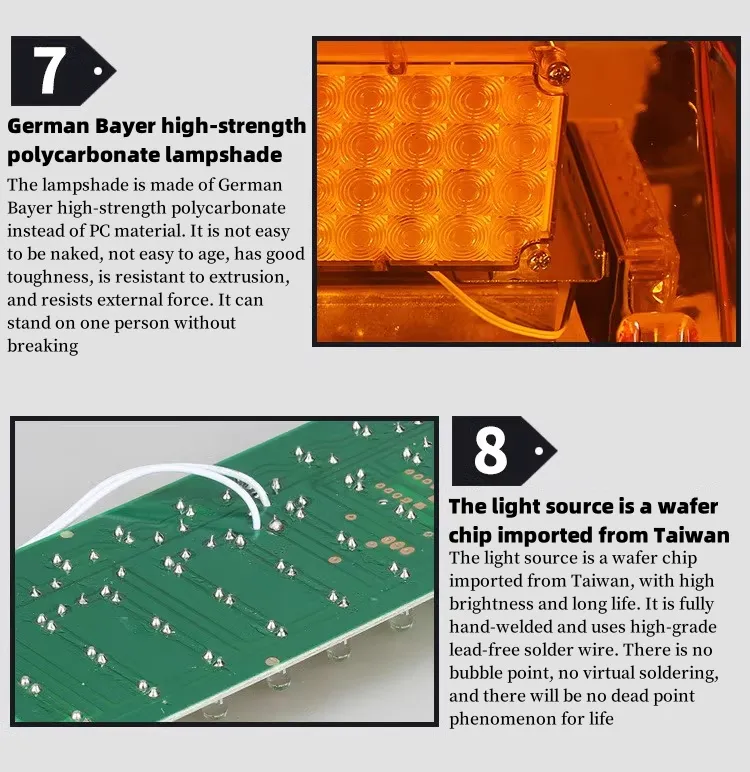 7

German Bayer high-strength polycarbonate lampshade

The lampshade is made of German Bayer high-strength polycarbonate instead of PC material. It is not easy to be naked, not easy to age, has good toughness, is resistant to extrusion, and resists external force. It can stand on one person without breaking

8

The light source is a wafer chip imported from Taiwan

The light source is a wafer chip imported from Taiwan, with high brightness and long life. It is fully hand-welded and uses high-grade lead-free solder wire. There is no bubble point, no virtual soldering, and there will be no dead point phenomenon for life