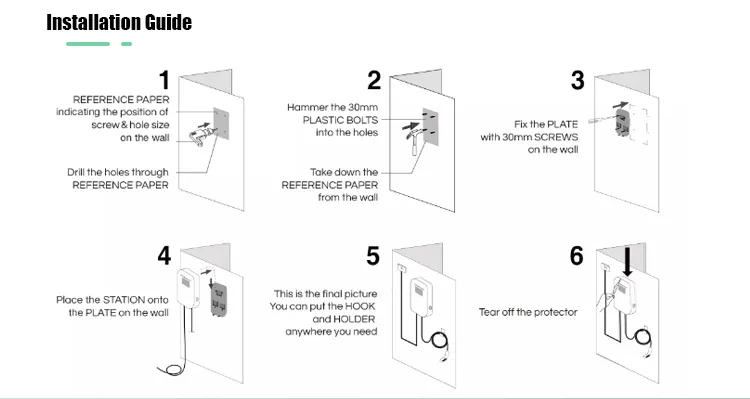 Installation Guide

1

REFERENCE PAPER indicating the position of screw & hole size on the wall

Drill the holes through REFERENCE PAPER

2

Hammer the 30mm PLASTIC BOLTS into the holes

Take down the REFERENCE PAPER from the wall

3

Fix the PLATE with 30mm SCREWS on the wall

4

Place the STATION onto the PLATE on the wall

5

This is the final picture You can put the HOOK and HOLDER anywhere you need

6

Tear off the protector