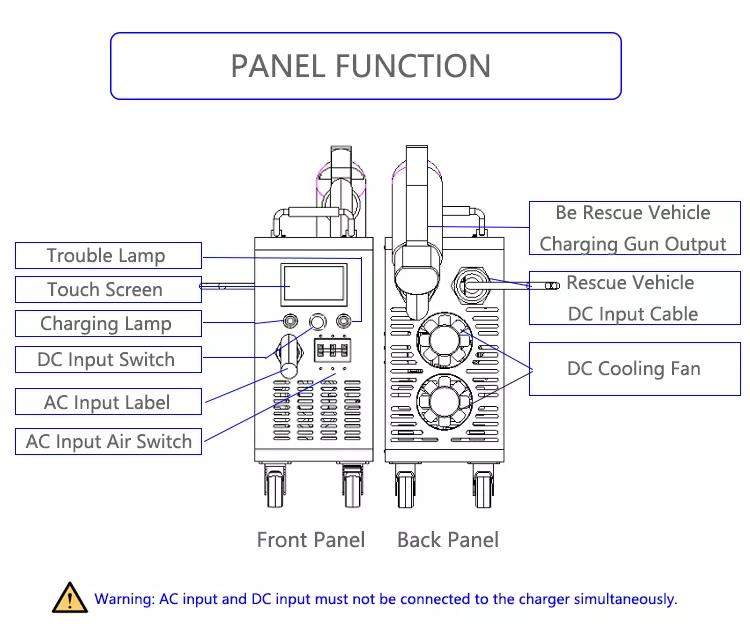 PANEL FUNCTION

Trouble Lamp

Touch Screen

Charging Lamp

DC Input Switch

AC Input Label

AC Input Air Switch

Be Rescue Vehicle Charging Gun Output

Rescue Vehicle DC Input Cable

DC Cooling Fan

Front Panel

Back Panel

Warning: AC input and DC input must not be connected to the charger simultaneously.