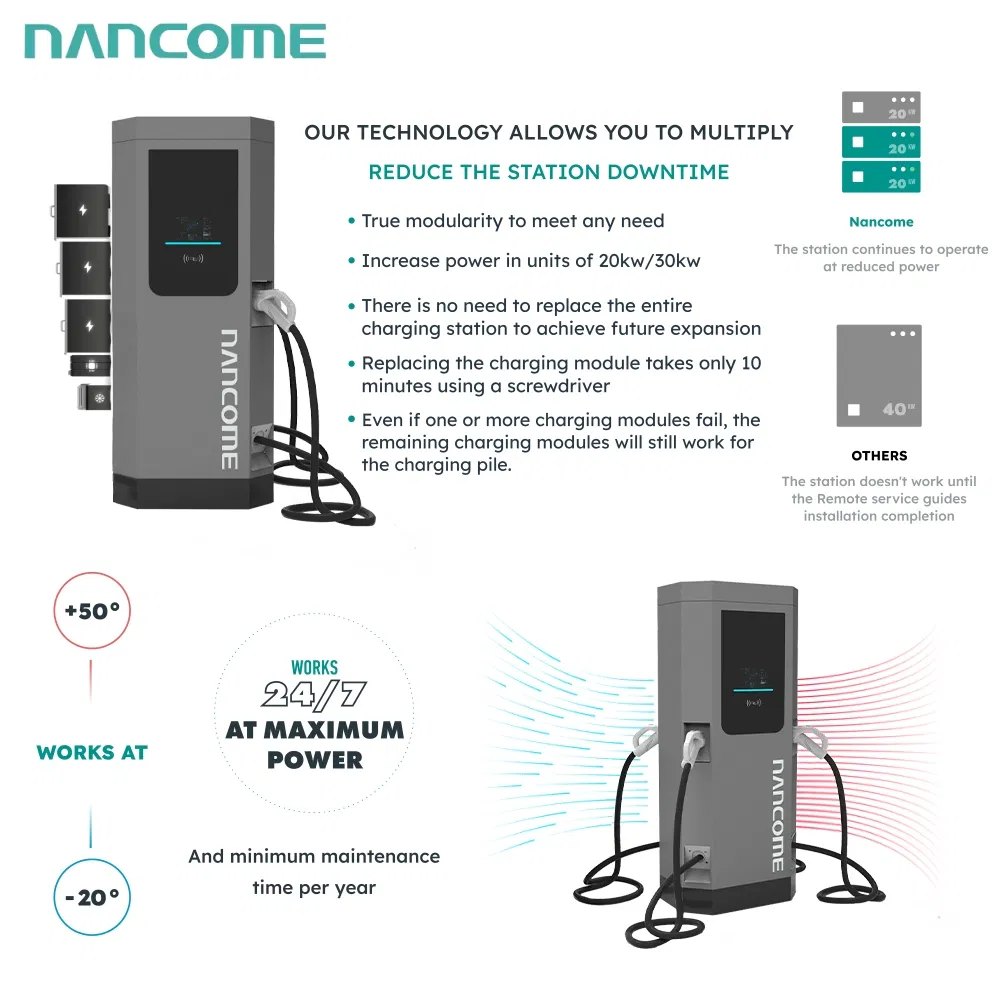 NANCOME

OUR TECHNOLOGY ALLOWS YOU TO MULTIPLY

REDUCE THE STATION DOWNTIME

• True modularity to meet any need

• Increase power in units of 20kw/30kw

• There is no need to replace the entire charging station to achieve future expansion

• Replacing the charging module takes only 10 minutes using a screwdriver

• Even if one or more charging modules fail, the remaining charging modules will still work for the charging pile.

NANCOME

20 kW
20 kW
20 kW

Nancome

The station continues to operate at reduced power

40 kW

OTHERS

The station doesn't work until the Remote service guides installation completion

+50°

WORKS AT

-20°

WORKS
24/7
AT MAXIMUM POWER

And minimum maintenance time per year

NANCOME