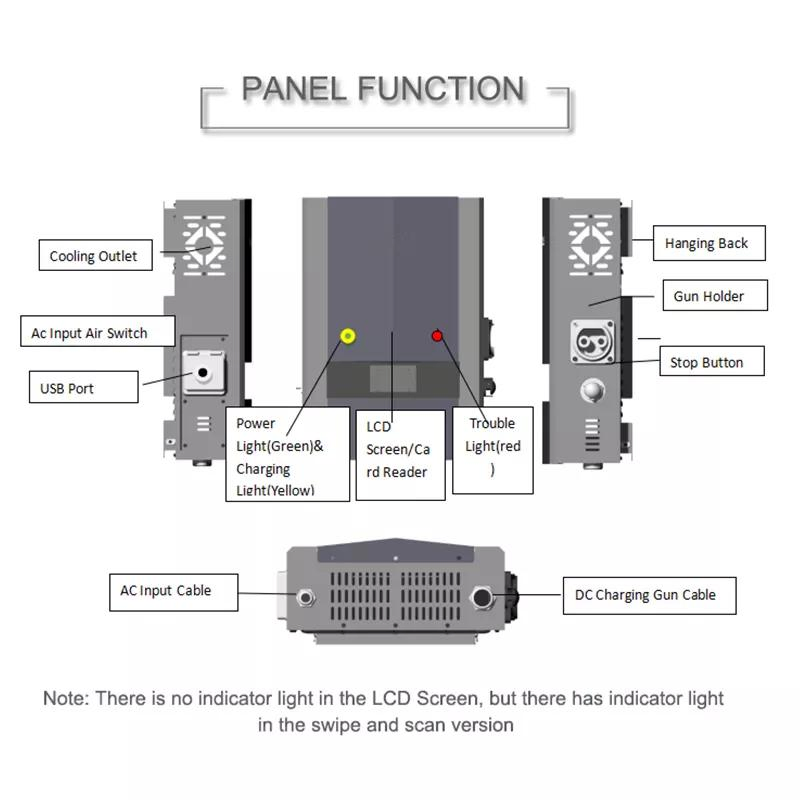 PANEL FUNCTION

Cooling Outlet

Ac Input Air Switch

USB Port

Power Light(Green)& Charging Light(Yellow)

LCD Screen/Card Reader

Trouble Light(red)

Hanging Back

Gun Holder

Stop Button

AC Input Cable

DC Charging Gun Cable

Note: There is no indicator light in the LCD Screen, but there has indicator light in the swipe and scan version