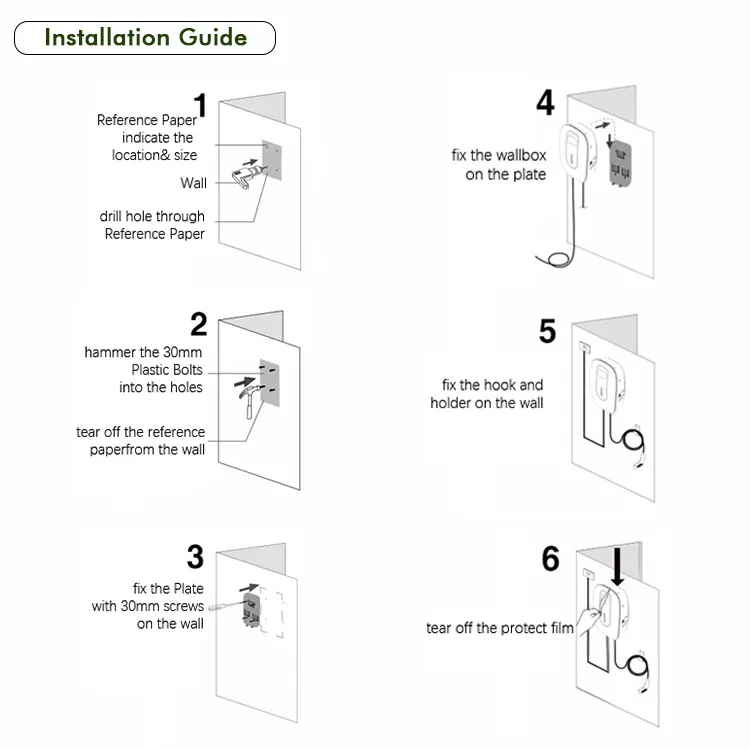 Installation Guide

1

Reference Paper indicate the location& size

Wall

drill hole through Reference Paper

2

hammer the 30mm Plastic Bolts into the holes

tear off the reference paperfrom the wall

3

fix the Plate with 30mm screws on the wall

4

fix the wallbox on the plate

5

fix the hook and holder on the wall

6

tear off the protect film