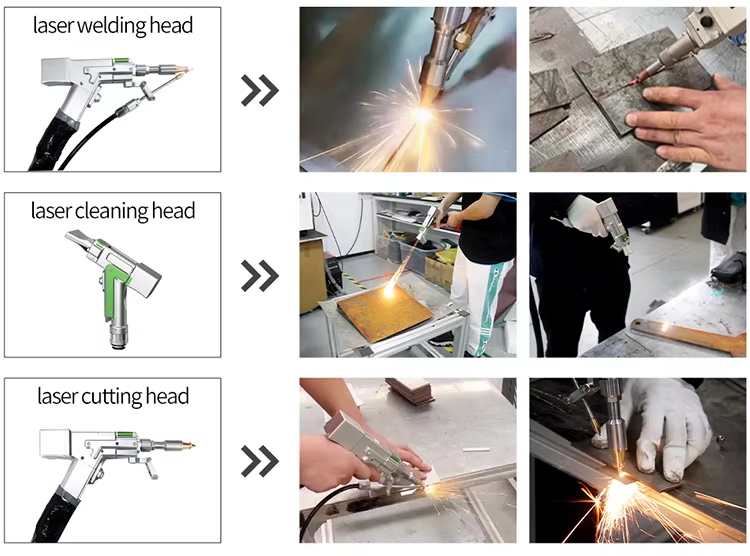 laser welding head

laser cleaning head

laser cutting head