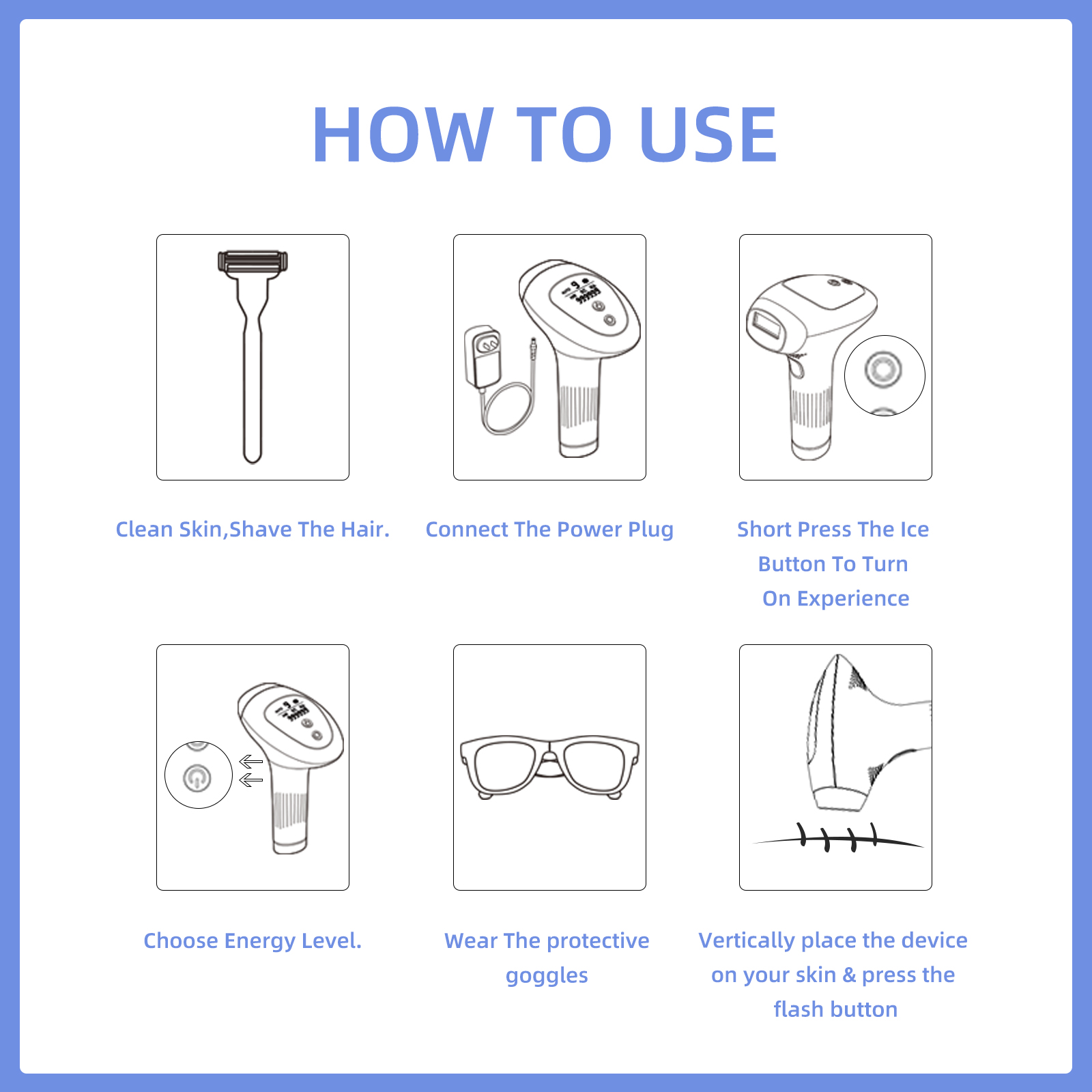 HOW TO USE

Clean Skin,Shave The Hair.

Connect The Power Plug

Short Press The Ice Button To Turn On Experience

Choose Energy Level.

Wear The protective goggles

Vertically place the device on your skin & press the flash button