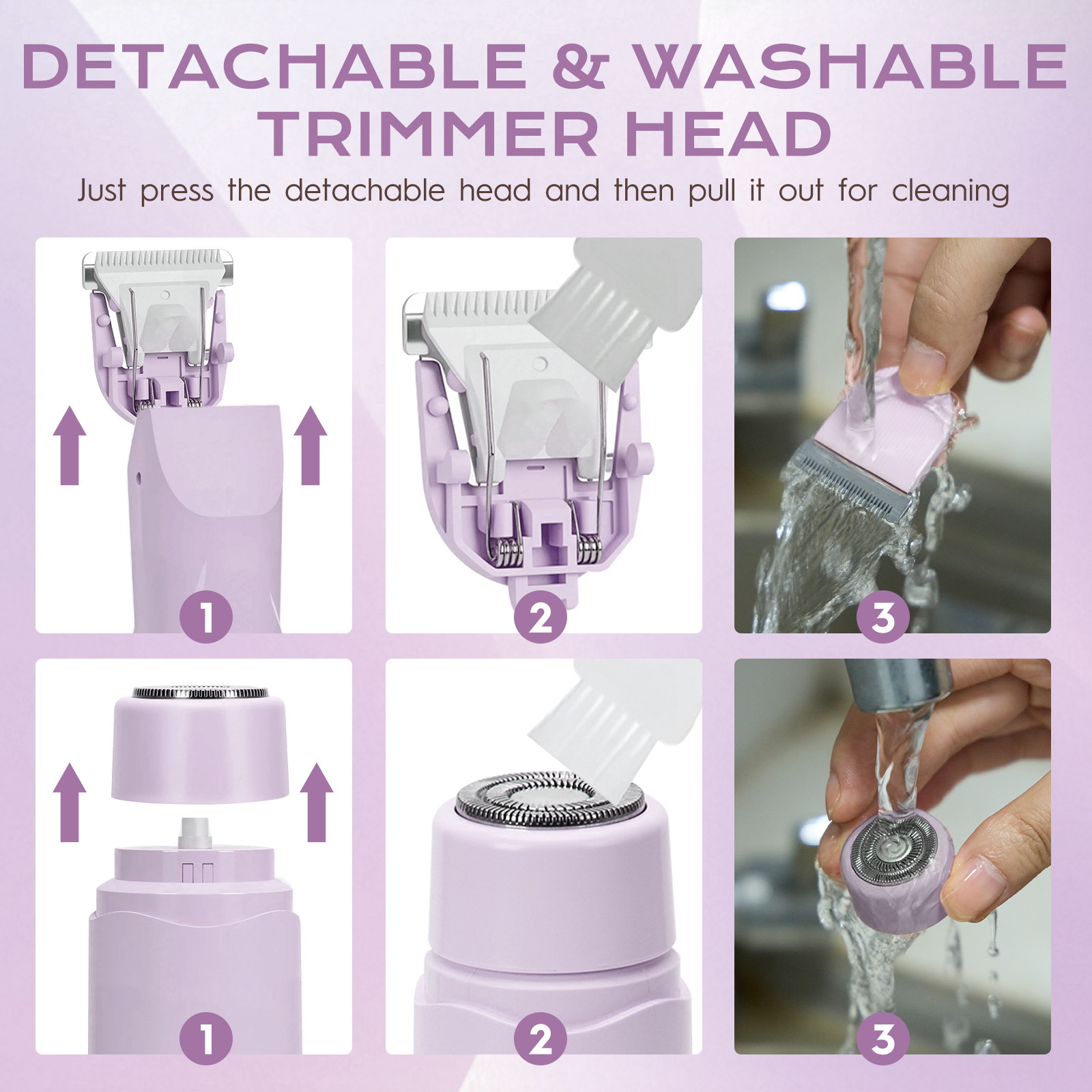 DETACHABLE & WASHABLE TRIMMER HEAD

Just press the detachable head and then pull it out for cleaning

1

2

3

1

2

3