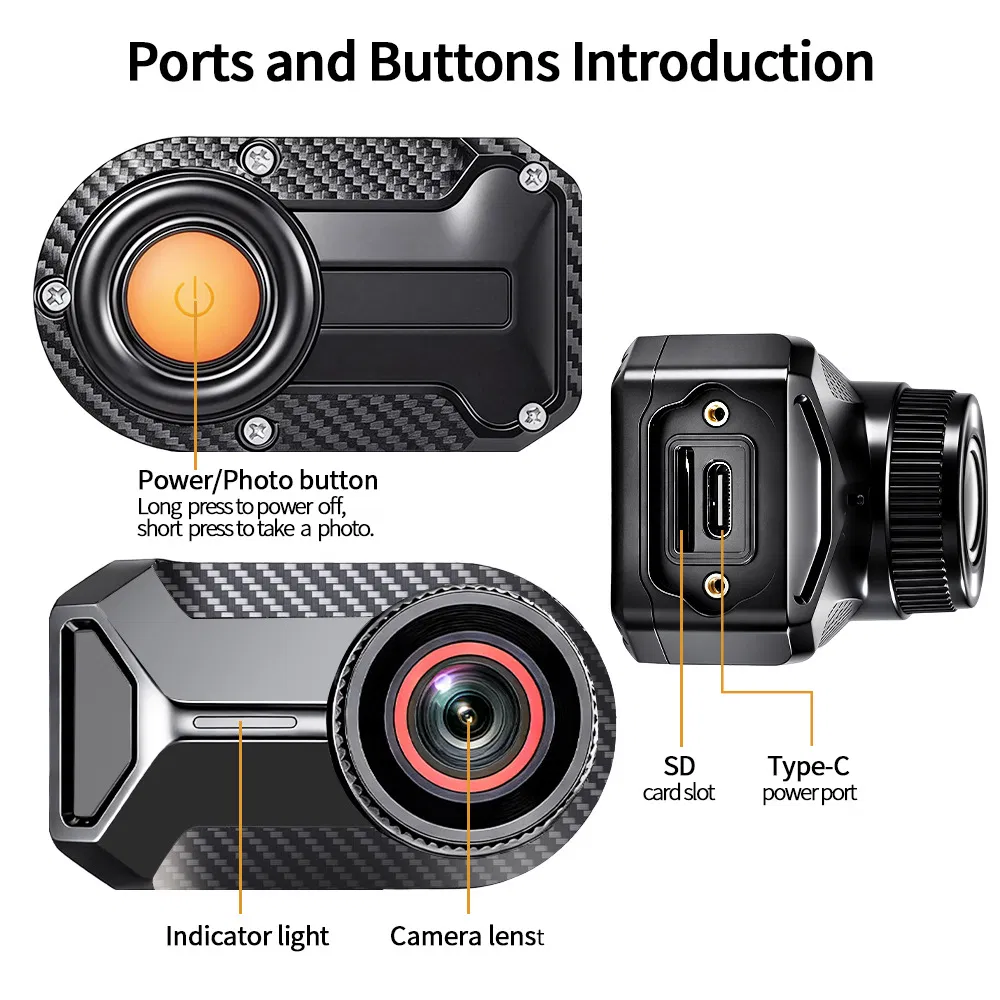 Ports and Buttons Introduction

Power/Photo button
Long press to power off, short press to take a photo.

SD
card slot

Type-C
power port

Indicator light

Camera lenst