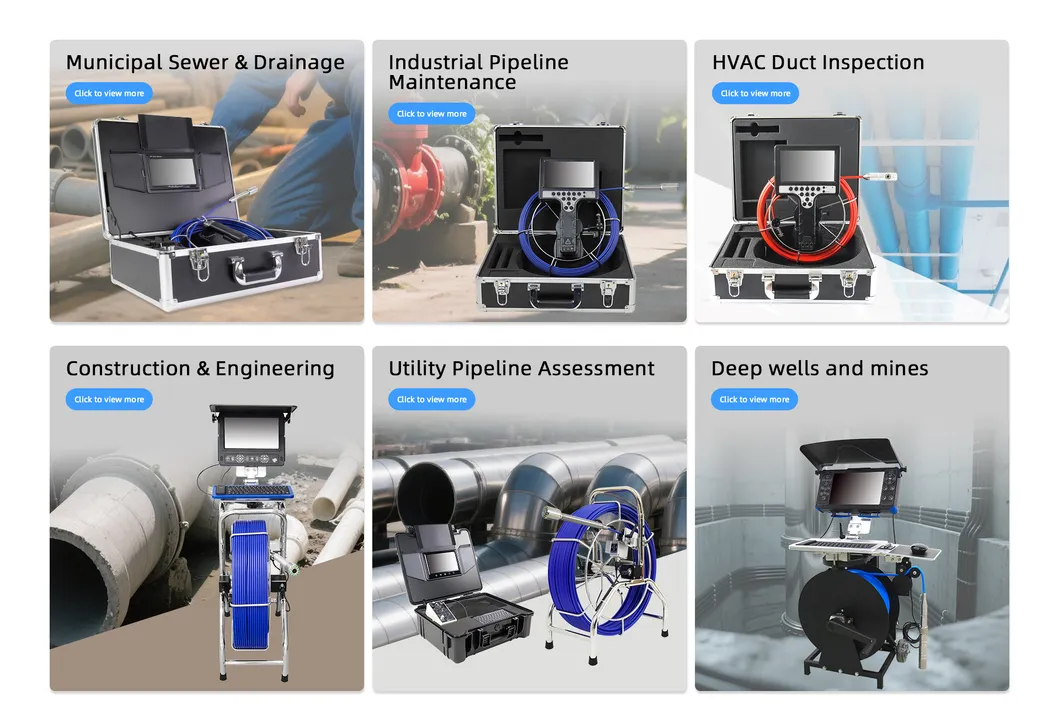 Municipal Sewer & Drainage

Click to view more

Industrial Pipeline Maintenance

Click to view more

HVAC Duct Inspection

Click to view more

Construction & Engineering

Click to view more

Utility Pipeline Assessment

Click to view more

Deep wells and mines

Click to view more