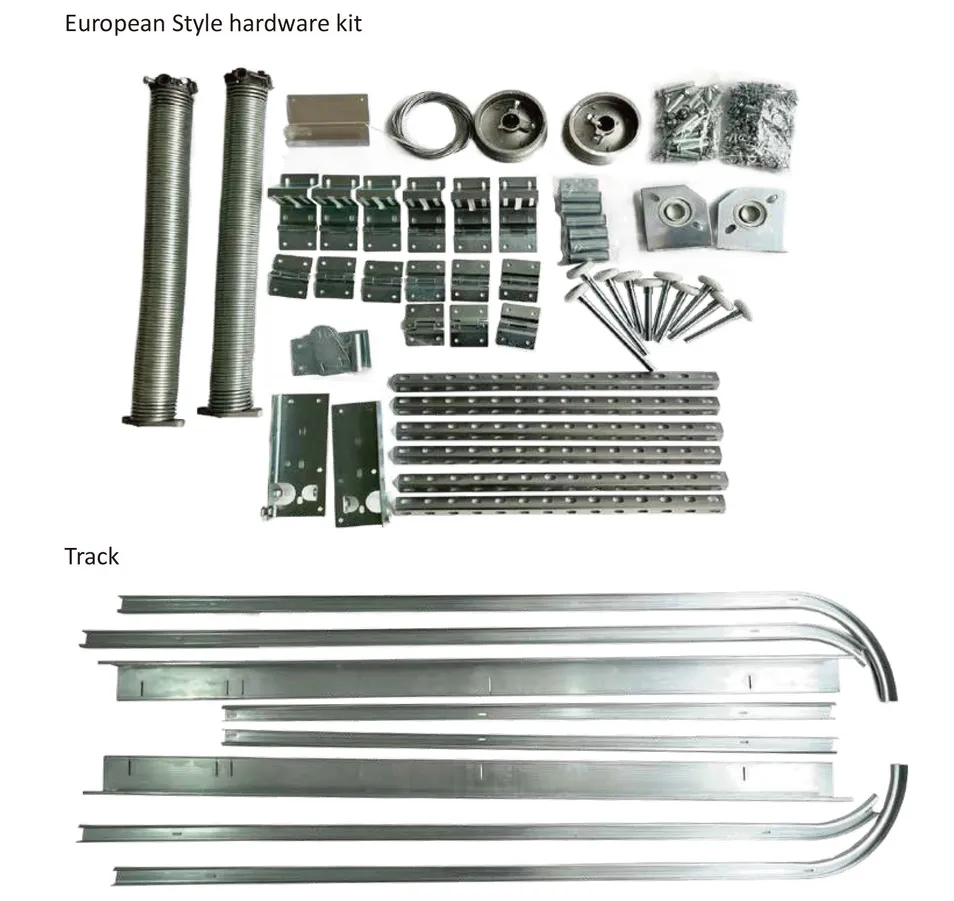 European Style hardware kit

Track