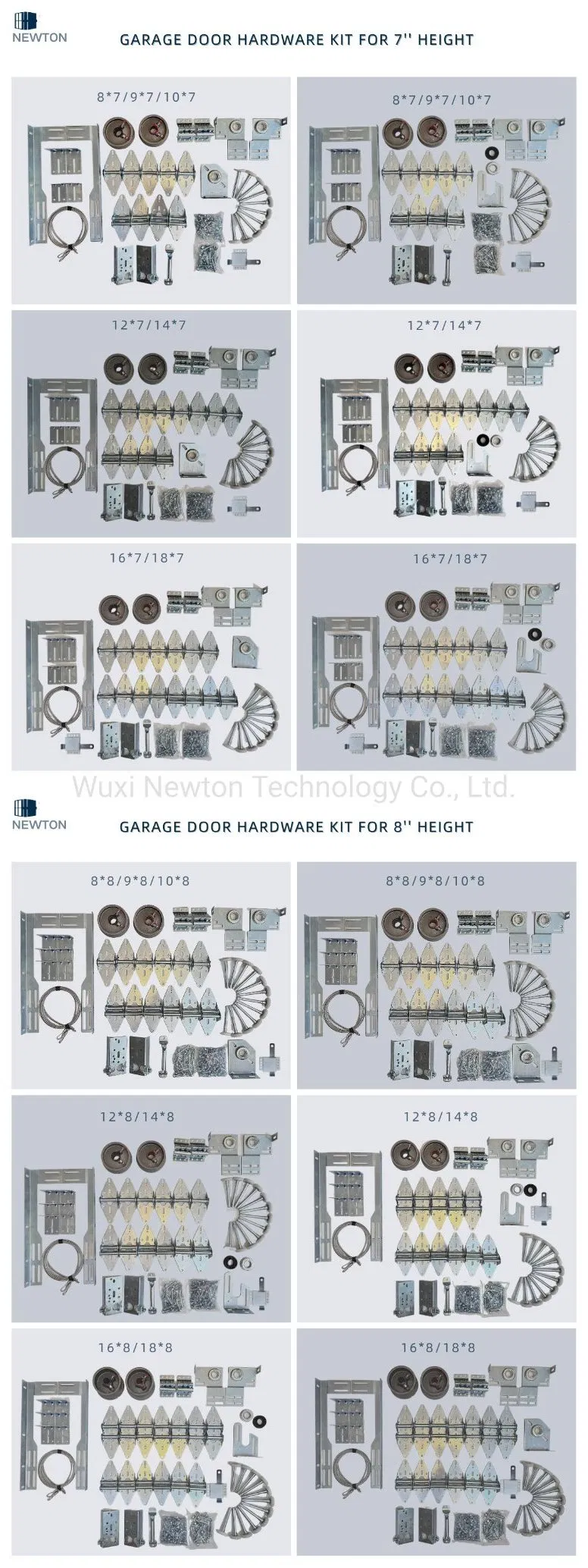 NEWTON

GARAGE DOOR HARDWARE KIT FOR 7'' HEIGHT

8*7/9*7/10*7

8*7/9*7/10*7

12*7/14*7

12*7/14*7

16*7/18*7

16*7/18*7

Wuxi Newton Technology Co., Ltd.

NEWTON

GARAGE DOOR HARDWARE KIT FOR 8'' HEIGHT

8*8/9*8/10*8

8*8/9*8/10*8

12*8/14*8

12*8/14*8

16*8/18*8

16*8/18*8