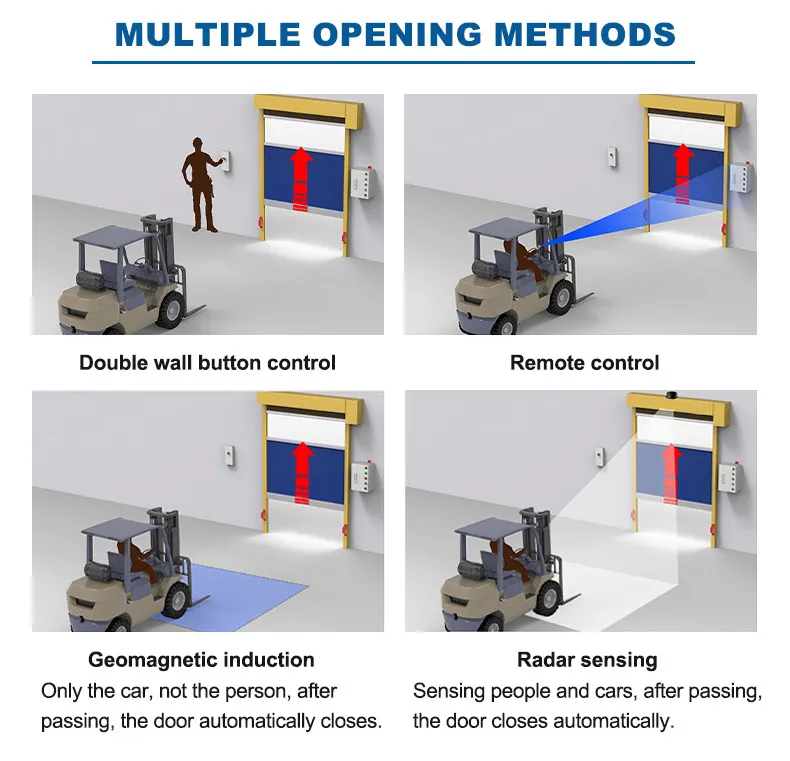 MULTIPLE OPENING METHODS

Double wall button control

Remote control

Geomagnetic induction
Only the car, not the person, after passing, the door automatically closes.

Radar sensing
Sensing people and cars, after passing, the door closes automatically.